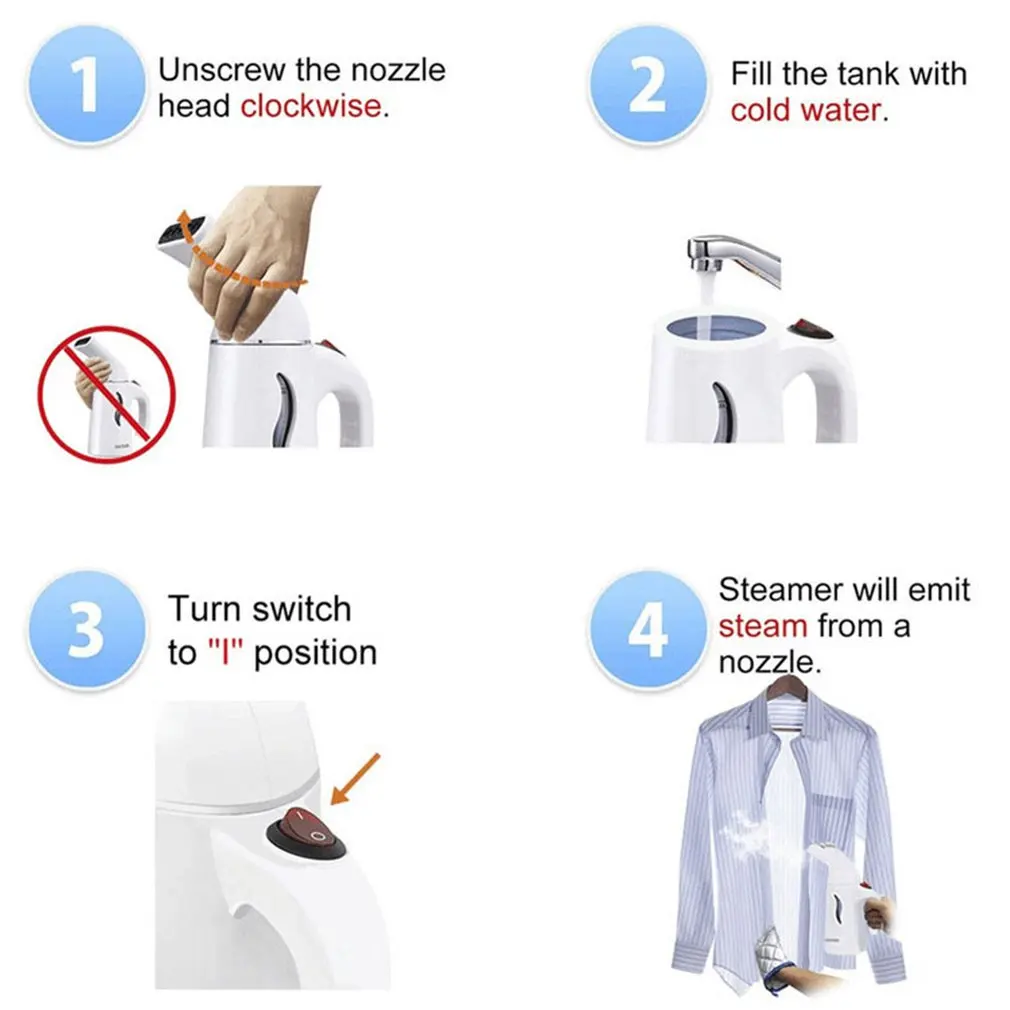 1 Unscrew the nozzle head clockwise.

2 Fill the tank with cold water.

3 Turn switch to "I" position

4 Steamer will emit steam from a nozzle.