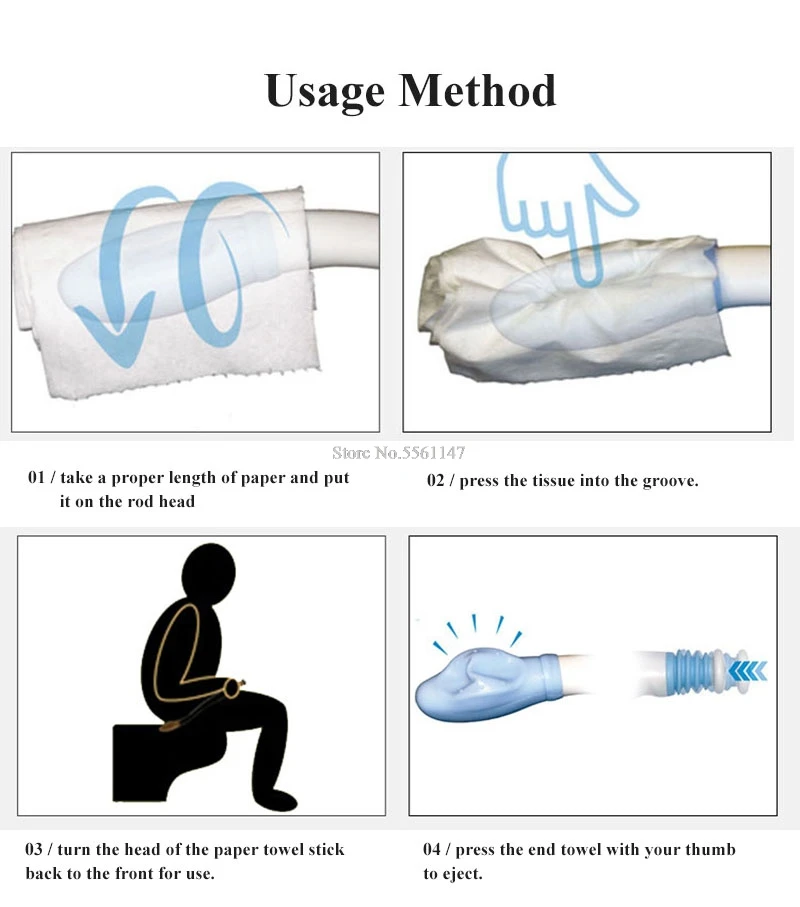 Usage Method

Store No.5561147

01 / take a proper length of paper and put it on the rod head

02 / press the tissue into the groove.

03 / turn the head of the paper towel stick back to the front for use.

04 / press the end towel with your thumb to eject.