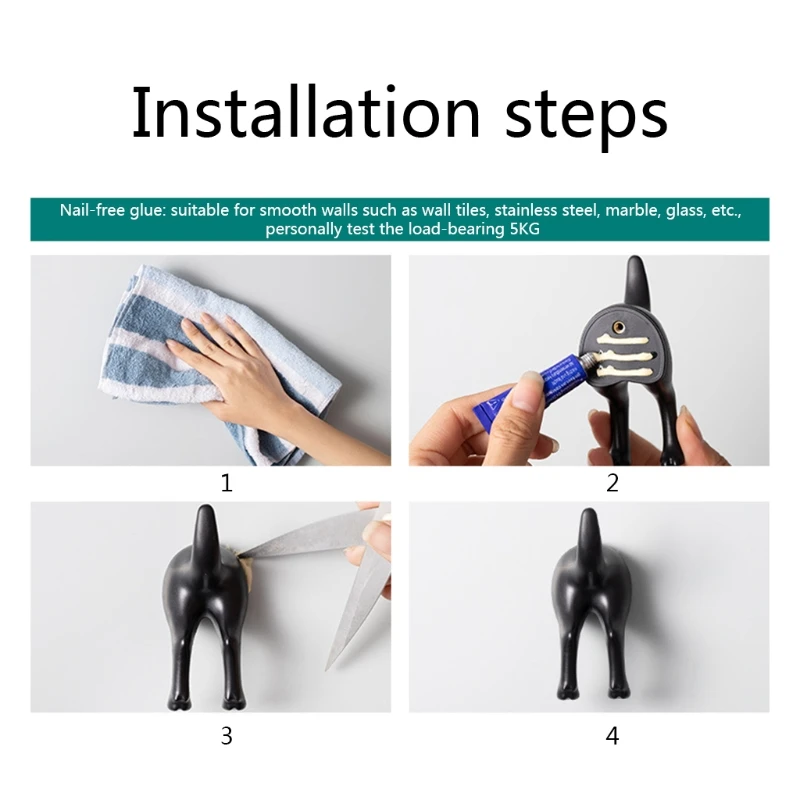 Installation steps

Nail-free glue: suitable for smooth walls such as wall tiles, stainless steel, marble, glass, etc., personally test the load-bearing 5KG

1

2

3

4