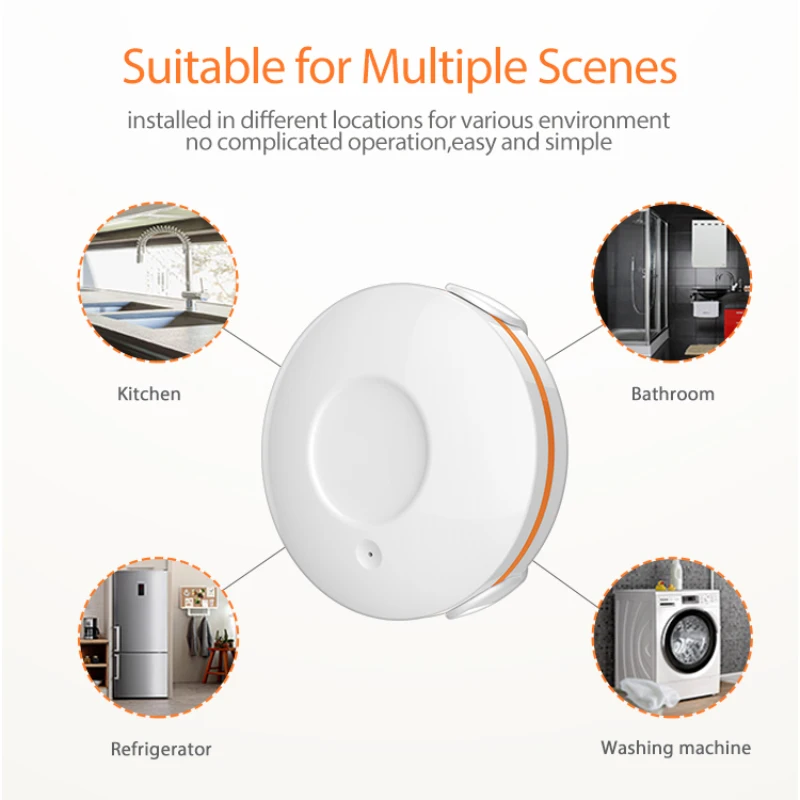 Suitable for Multiple Scenes

installed in different locations for various environment
no complicated operation,easy and simple

Kitchen

Bathroom

Refrigerator

Washing machine