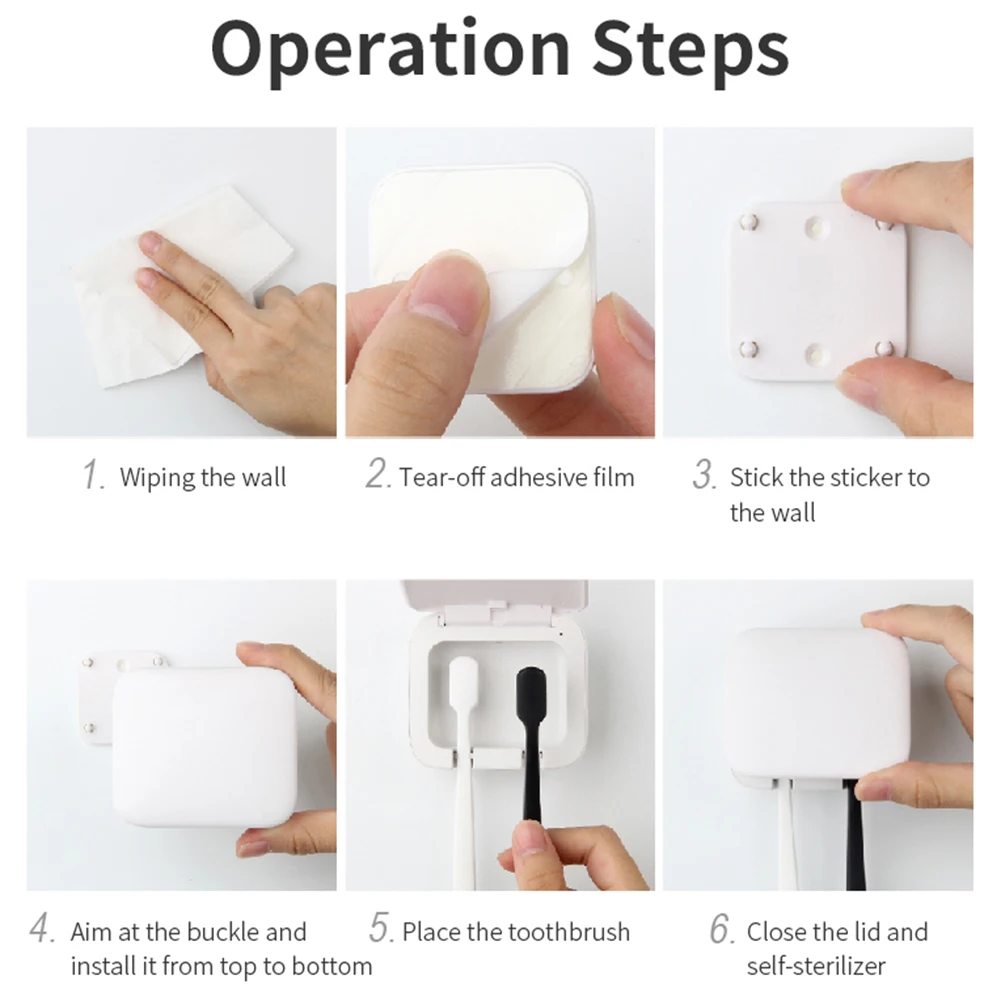 Operation Steps

1. Wiping the wall

2. Tear-off adhesive film

3. Stick the sticker to the wall

4. Aim at the buckle and install it from top to bottom

5. Place the toothbrush

6. Close the lid and self-sterilizer