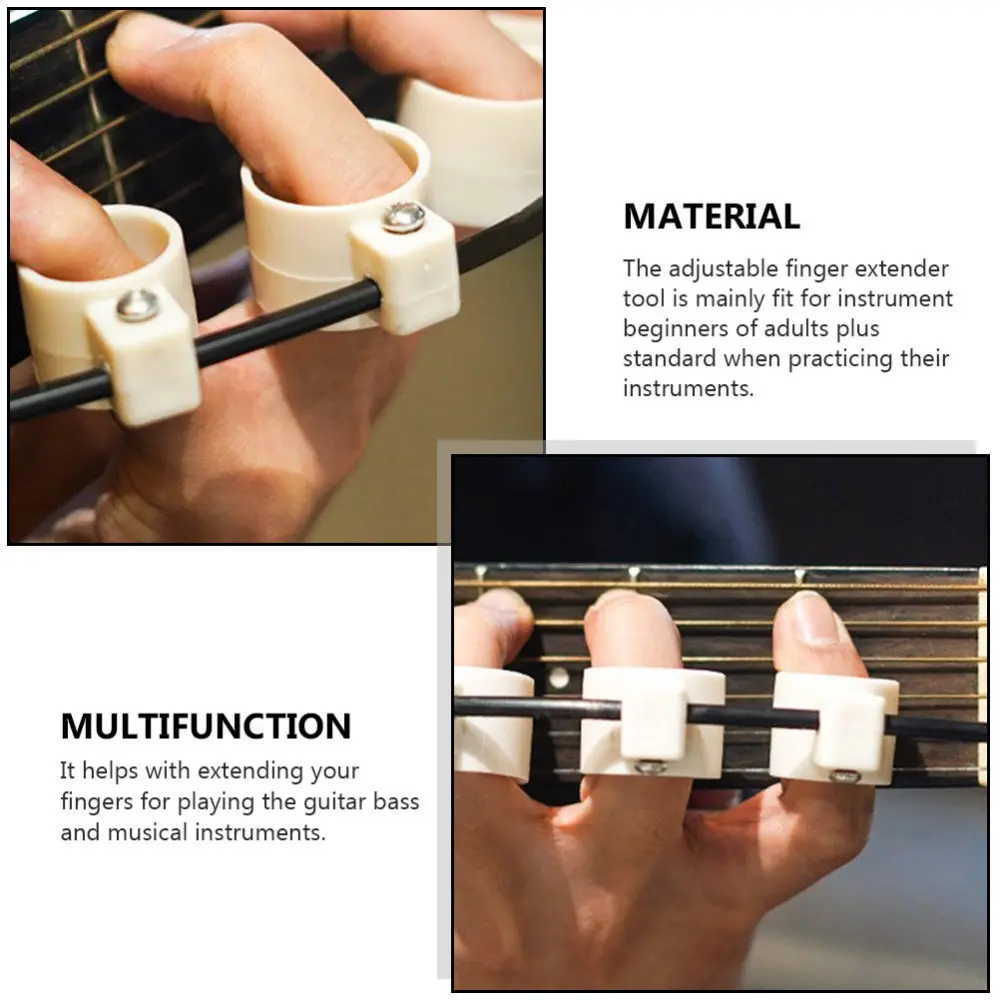 MATERIAL

The adjustable finger extender tool is mainly fit for instrument beginners of adults plus standard when practicing their instruments.

MULTIFUNCTION

It helps with extending your fingers for playing the guitar bass and musical instruments.