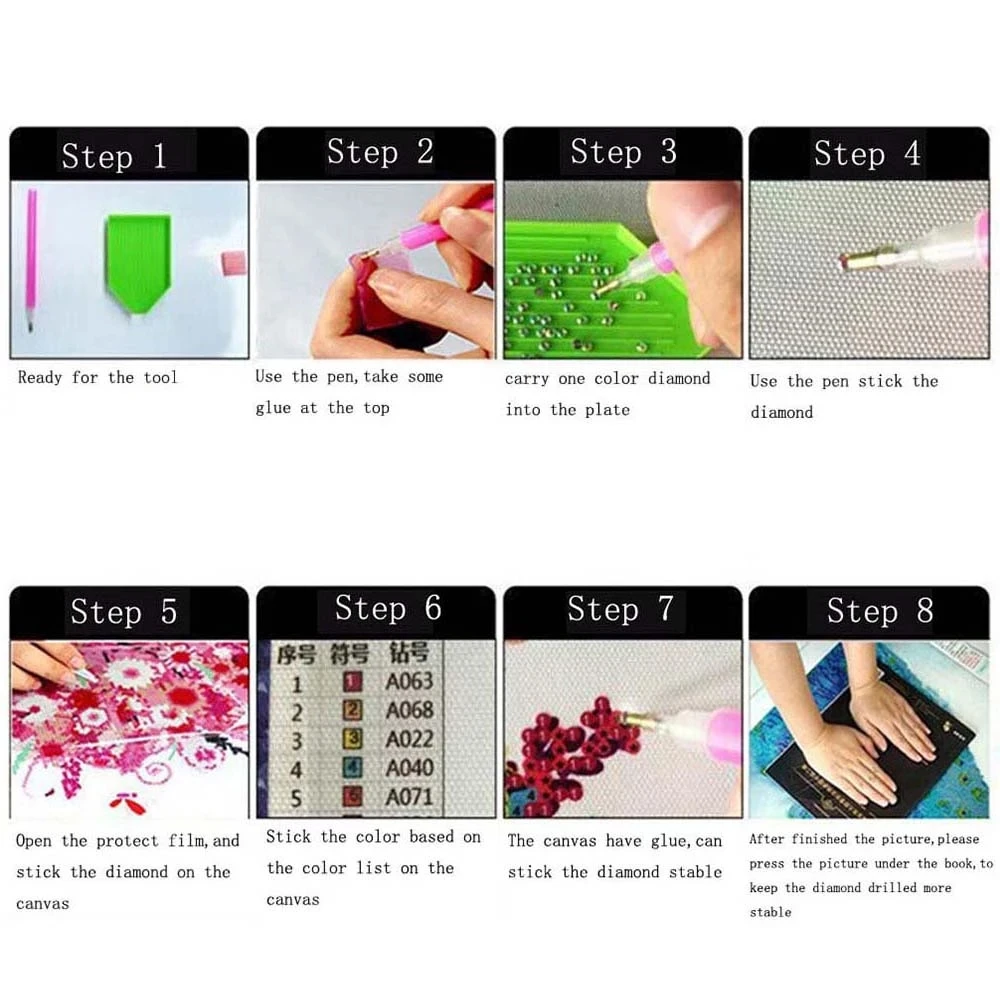 Step 1

Ready for the tool

Step 2

Use the pen, take some glue at the top

Step 3

carry one color diamond into the plate

Step 4

Use the pen stick the diamond

Step 5

Open the protect film, and stick the diamond on the canvas

Step 6

| 序号 | 符号 | 钻号 |
|---|---|---|
| 1 | 1 | A063 |
| 2 | 2 | A068 |
| 3 | 3 | A022 |
| 4 | 4 | A040 |
| 5 | 5 | A071 |

Stick the color based on the color list on the canvas

Step 7

The canvas have glue, can stick the diamond stable

Step 8

After finished the picture, please press the picture under the book, to keep the diamond drilled more stable