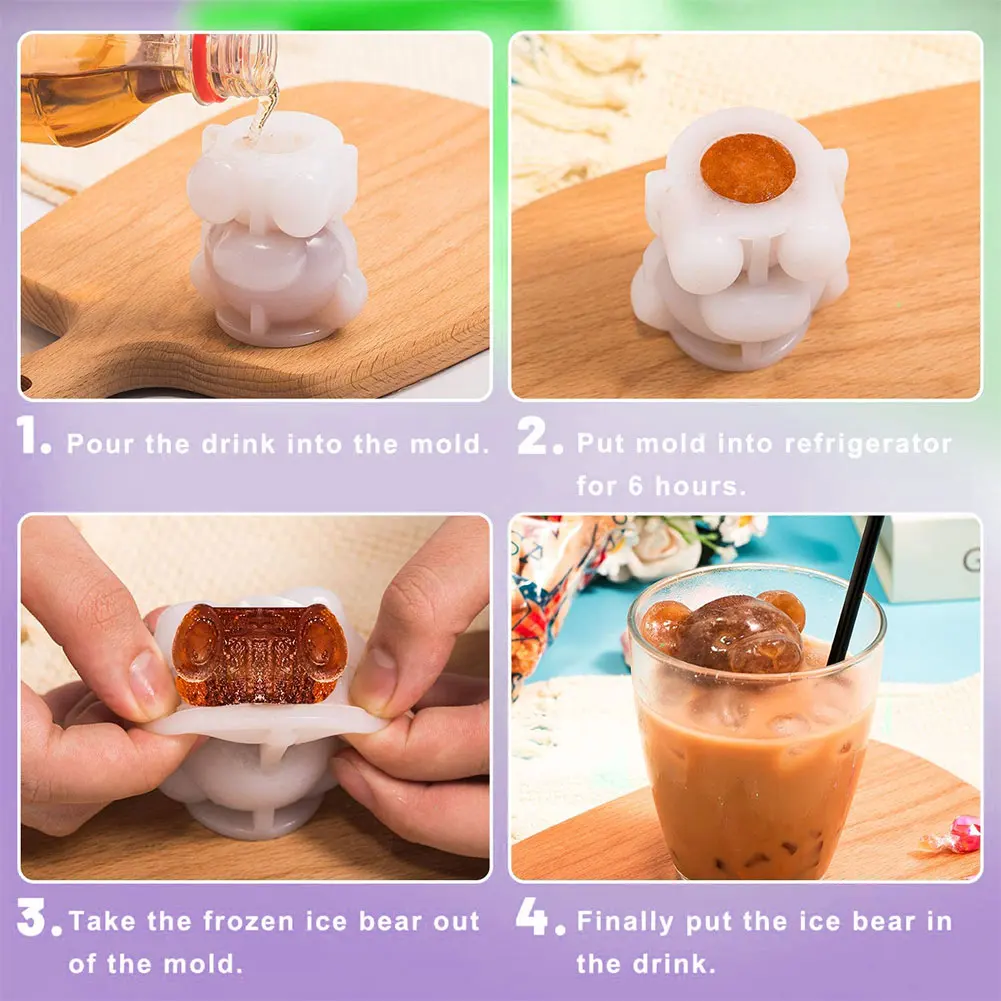 1. Pour the drink into the mold.

2. Put mold into refrigerator for 6 hours.

3. Take the frozen ice bear out of the mold.

4. Finally put the ice bear in the drink.