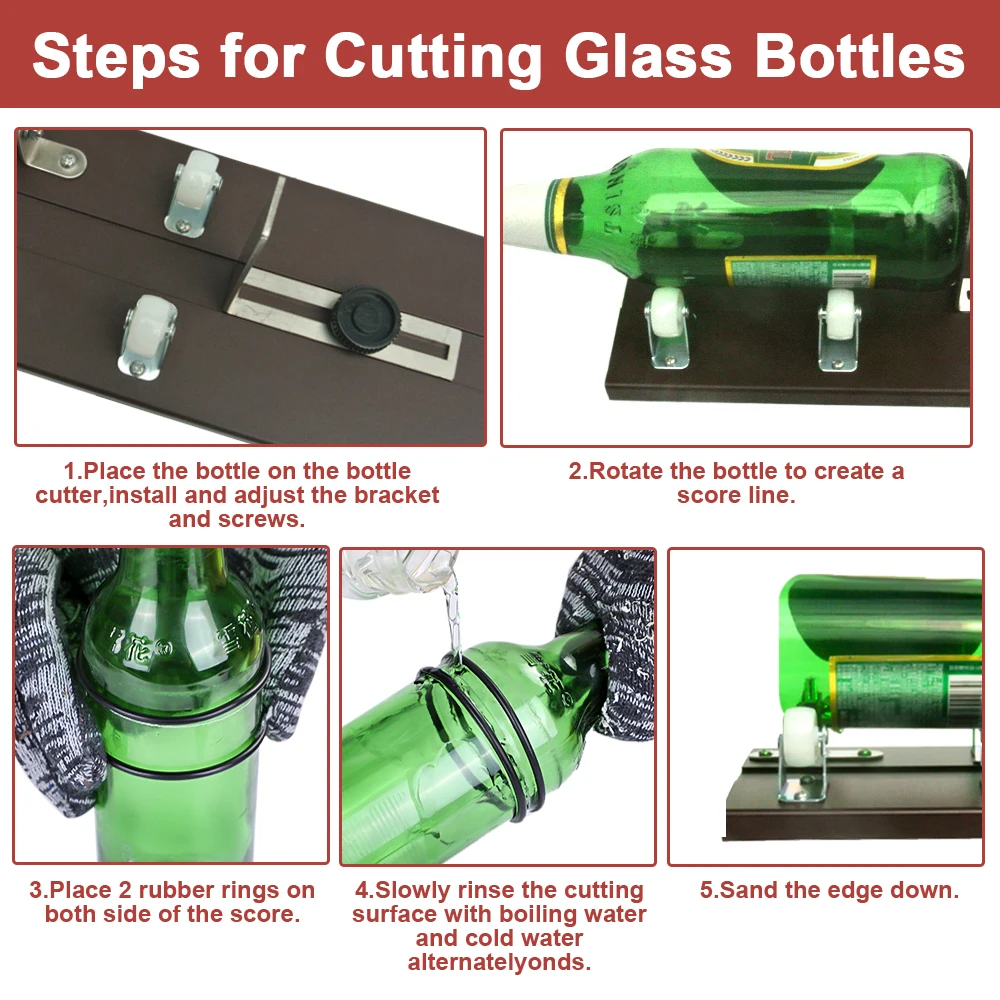 Steps for Cutting Glass Bottles

1.Place the bottle on the bottle cutter,install and adjust the bracket and screws.

2.Rotate the bottle to create a score line.

3.Place 2 rubber rings on both side of the score.

4.Slowly rinse the cutting surface with boiling water and cold water alternatelyonds.

5.Sand the edge down.