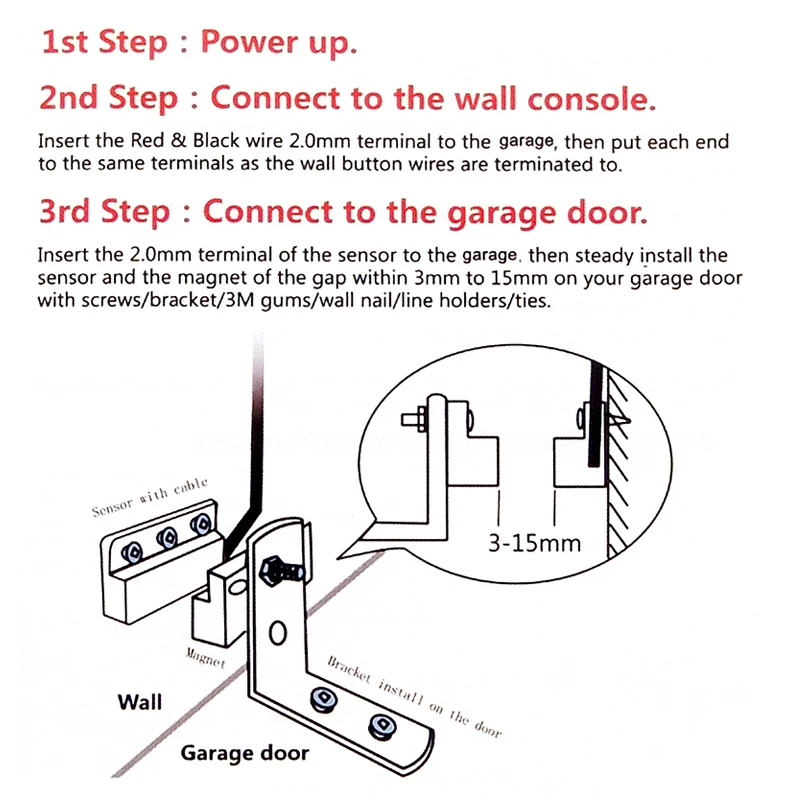 1st Step : Power up.

2nd Step : Connect to the wall console.

Insert the Red & Black wire 2.0mm terminal to the garage, then put each end to the same terminals as the wall button wires are terminated to.

3rd Step : Connect to the garage door.

Insert the 2.0mm terminal of the sensor to the garage, then steady install the sensor and the magnet of the gap within 3mm to 15mm on your garage door with screws/bracket/3M gums/wall nail/line holders/ties.

Sensor with cable

3-15mm

Magnet

Bracket install on the door

Wall

Garage door