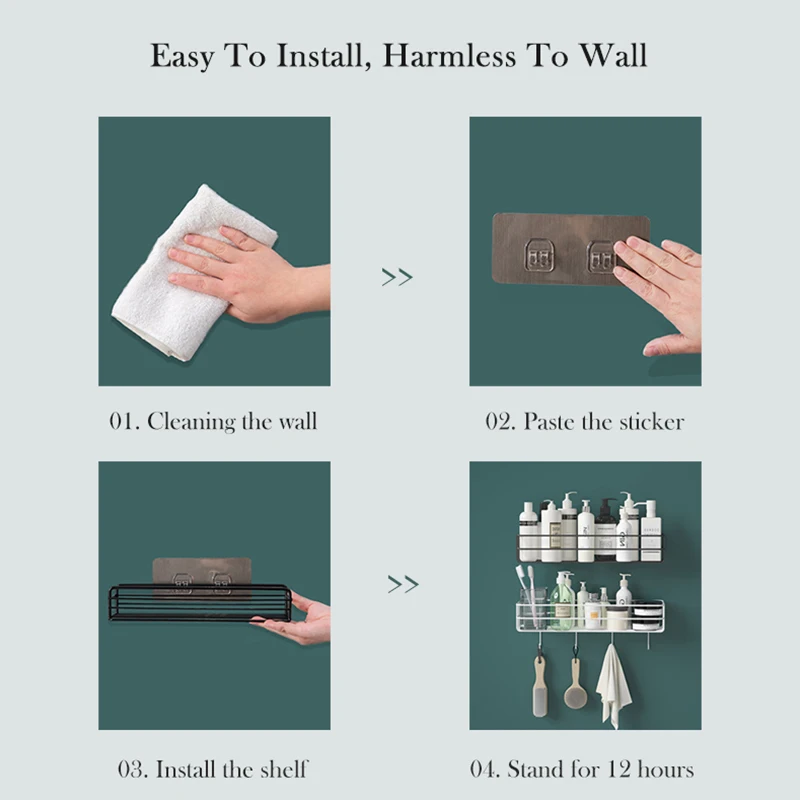 Easy To Install, Harmless To Wall

>>

01. Cleaning the wall

02. Paste the sticker

>>

03. Install the shelf

04. Stand for 12 hours