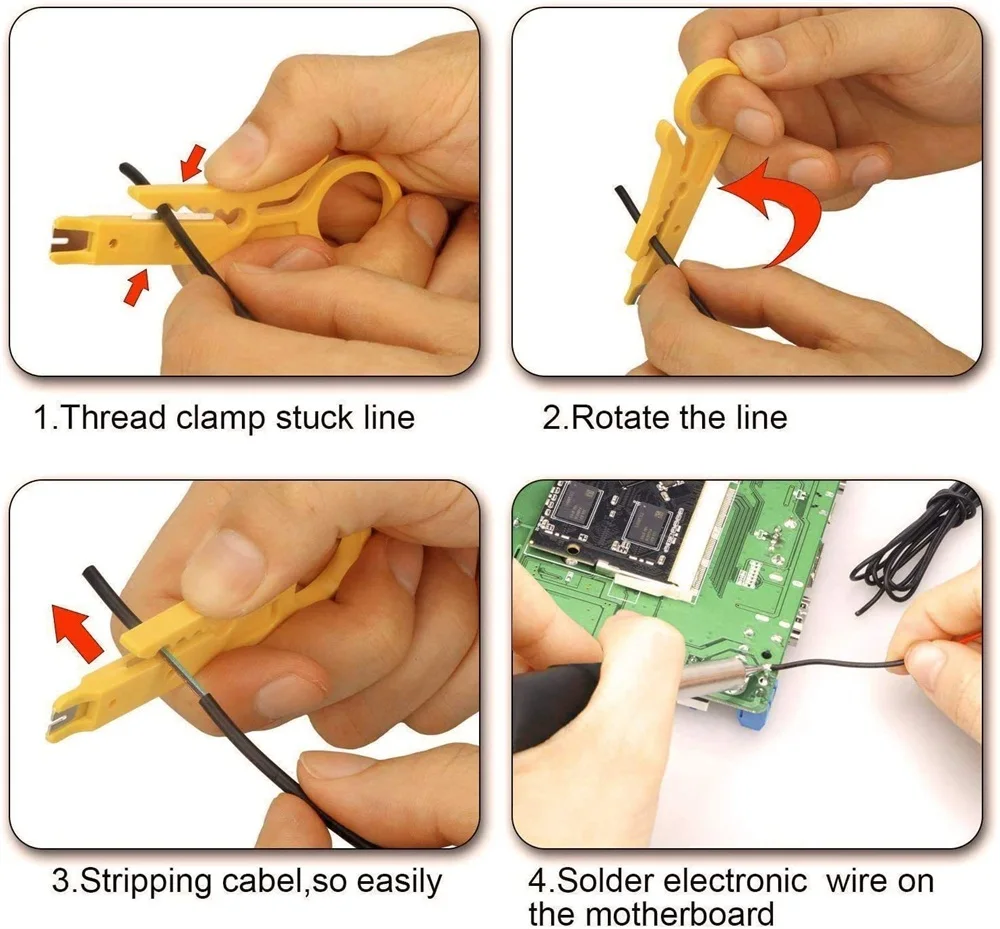 1.Thread clamp stuck line

2.Rotate the line

3.Stripping cabel,so easily

4.Solder electronic wire on the motherboard