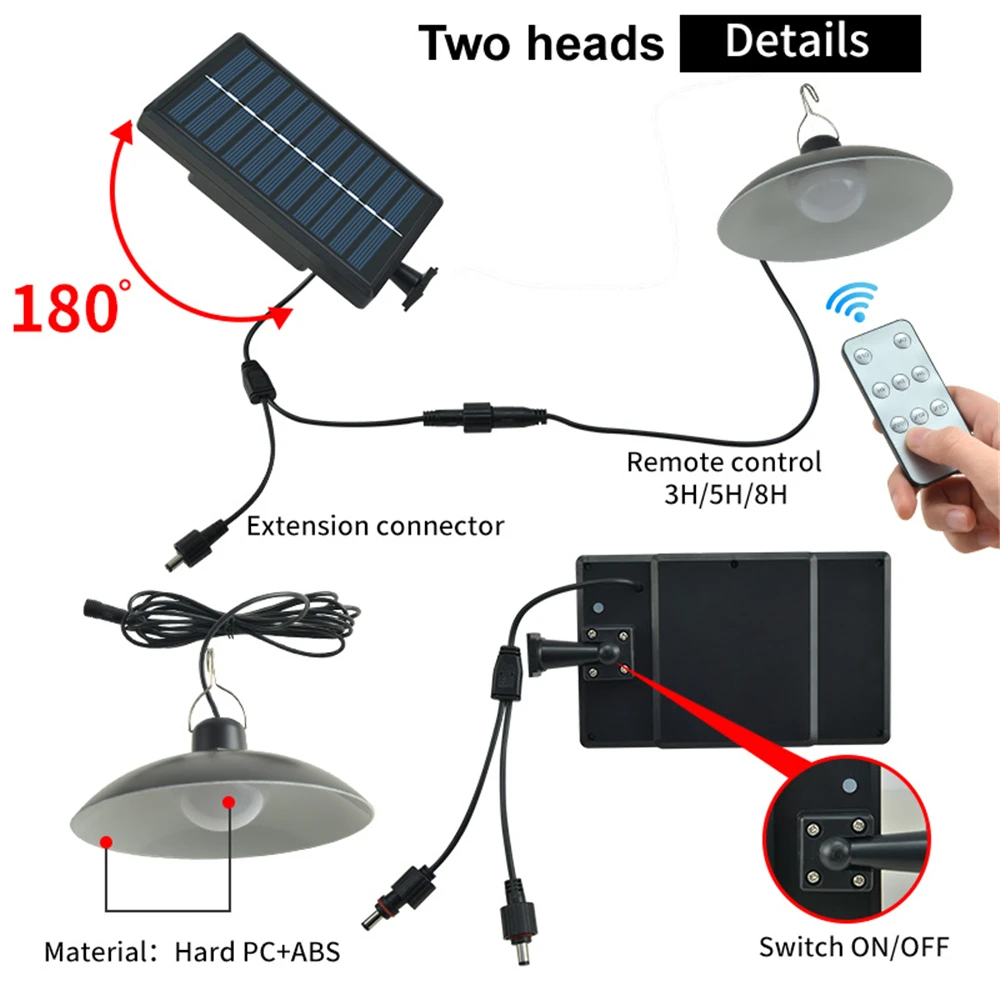 Two heads Details

180°

Remote control
3H/5H/8H

Extension connector

Material: Hard PC+ABS

Switch ON/OFF