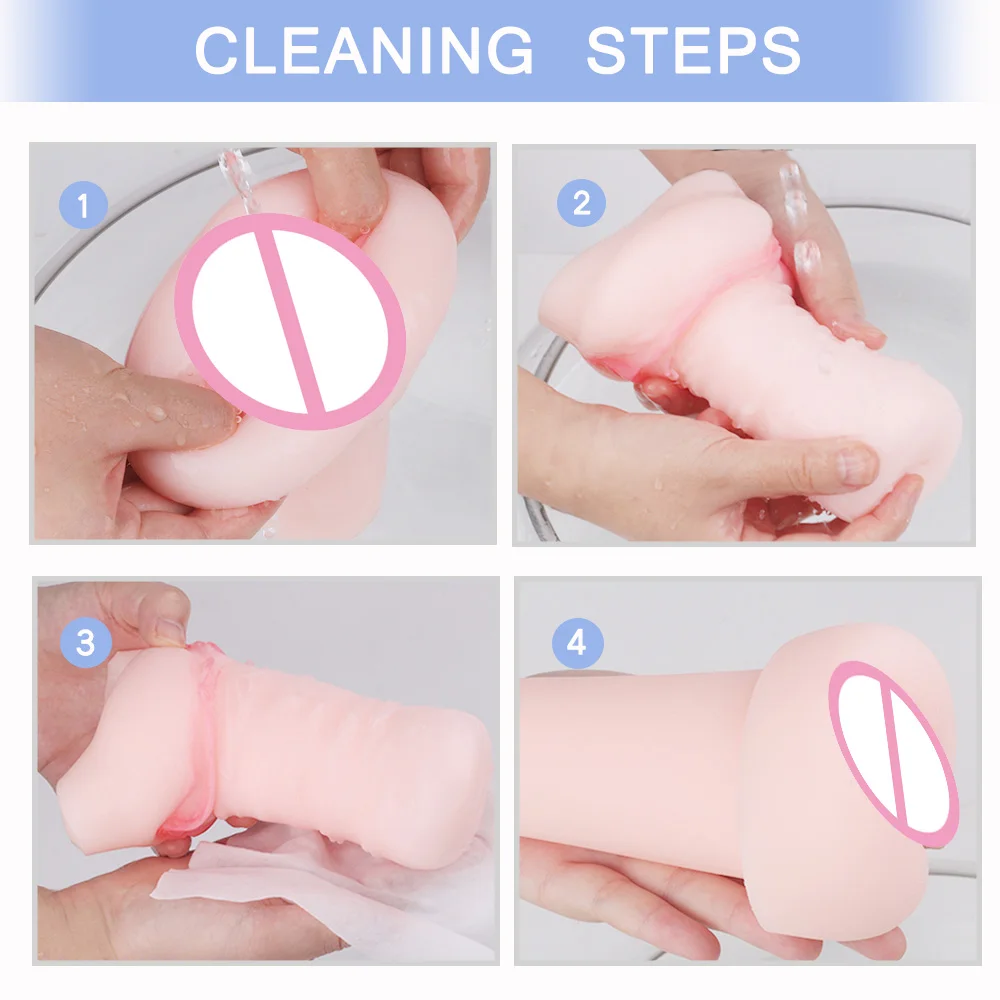 CLEANING STEPS

1

2

3

4