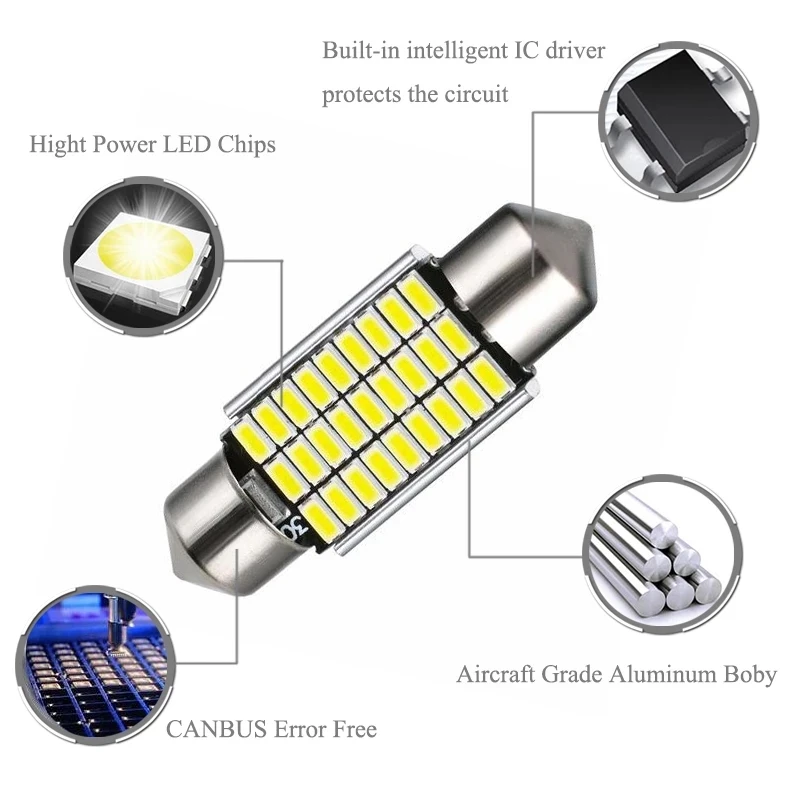 Built-in intelligent IC driver protects the circuit

Hight Power LED Chips

36

Aircraft Grade Aluminum Boby

CANBUS Error Free