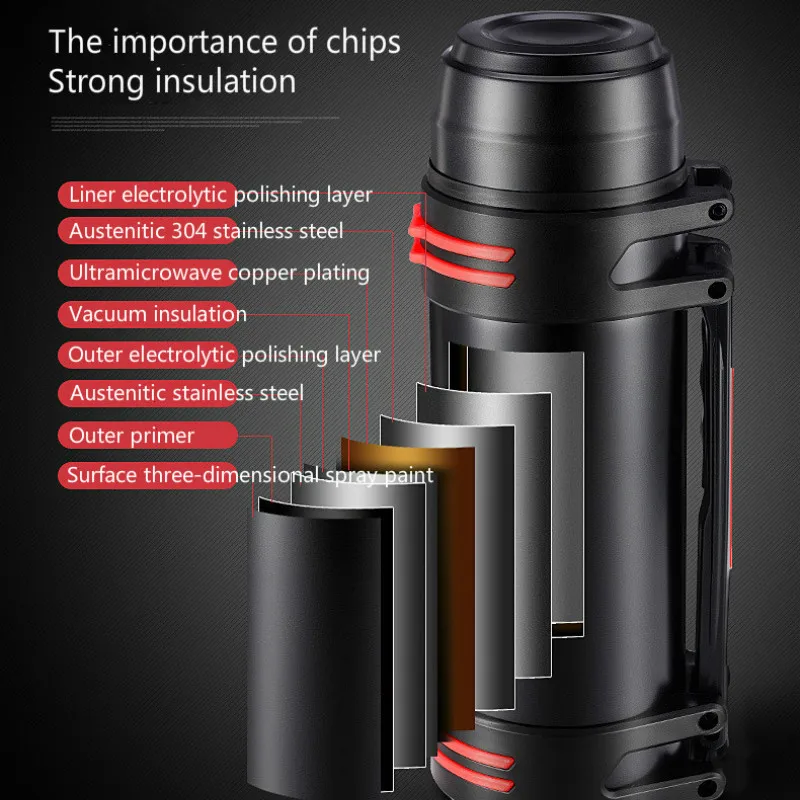 The importance of chips
Strong insulation

Liner electrolytic polishing layer
Austenitic 304 stainless steel
Ultramicrowave copper plating
Vacuum insulation
Outer electrolytic polishing layer
Austenitic stainless steel
Outer primer
Surface three-dimensional spray paint