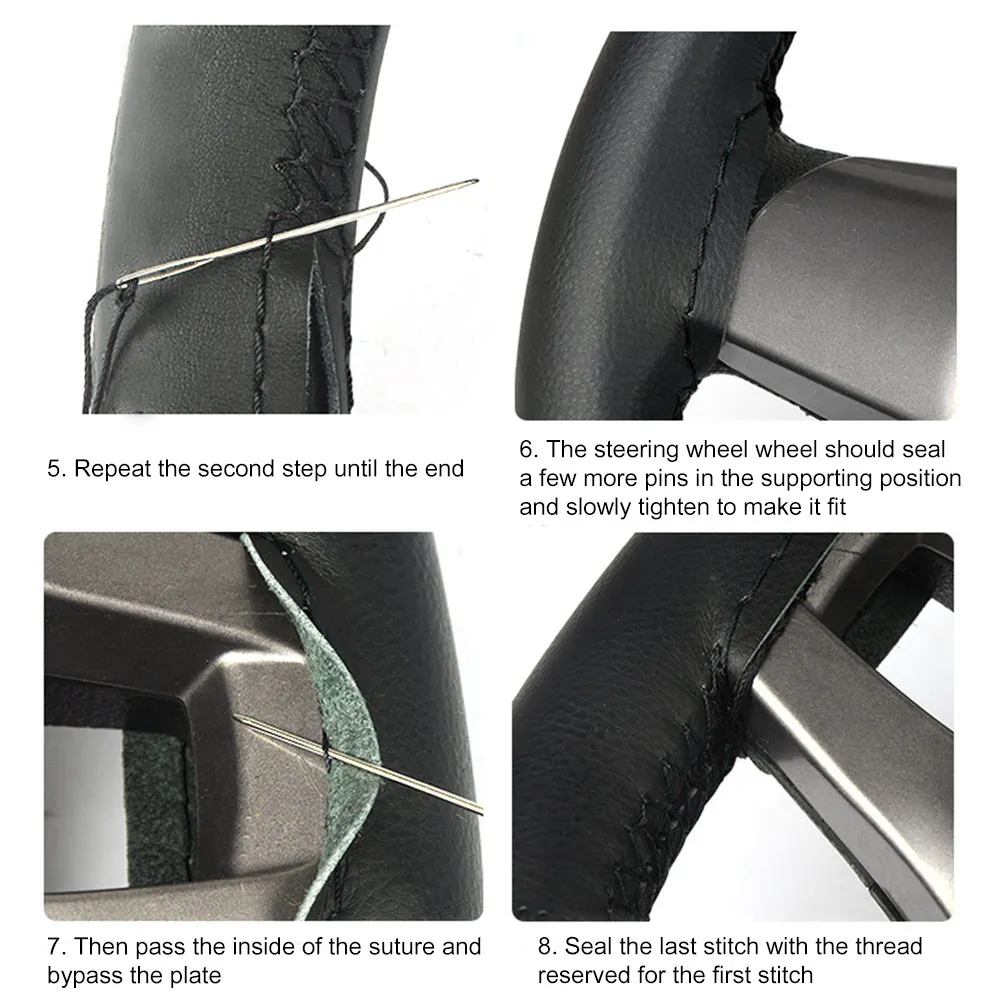 5. Repeat the second step until the end

6. The steering wheel wheel should seal a few more pins in the supporting position and slowly tighten to make it fit

7. Then pass the inside of the suture and bypass the plate

8. Seal the last stitch with the thread reserved for the first stitch