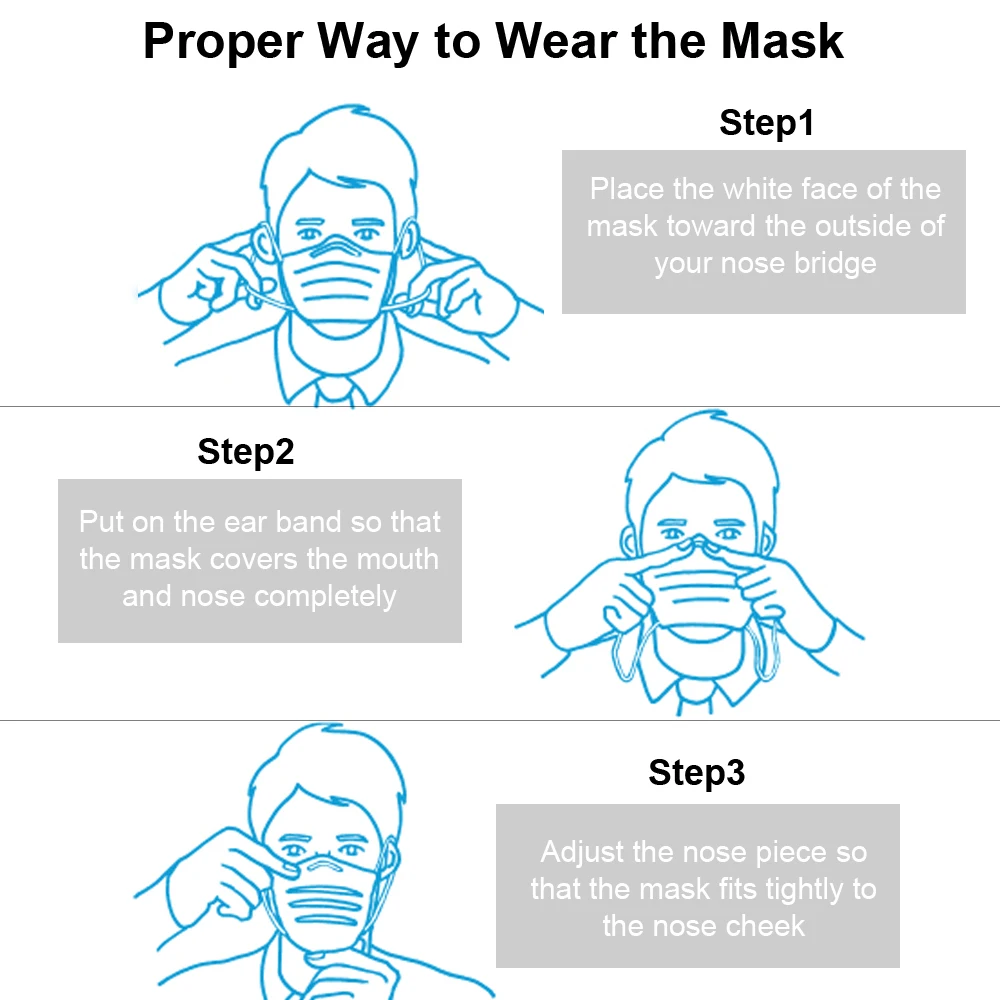 Proper Way to Wear the Mask

Step1

Place the white face of the mask toward the outside of your nose bridge

Step2

Put on the ear band so that the mask covers the mouth and nose completely

Step3

Adjust the nose piece so that the mask fits tightly to the nose cheek