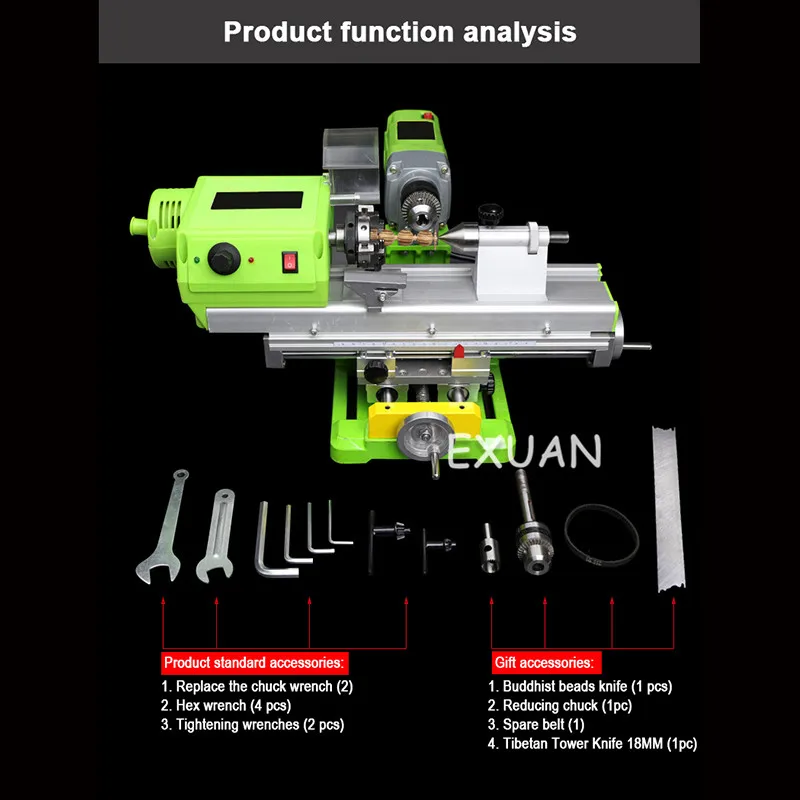 Product function analysis

EXUAN

Product standard accessories:
1. Replace the chuck wrench (2)
2. Hex wrench (4 pcs)
3. Tightening wrenches (2 pcs)

Gift accessories:
1. Buddhist beads knife (1 pcs)
2. Reducing chuck (1pc)
3. Spare belt (1)
4. Tibetan Tower Knife 18MM (1pc)