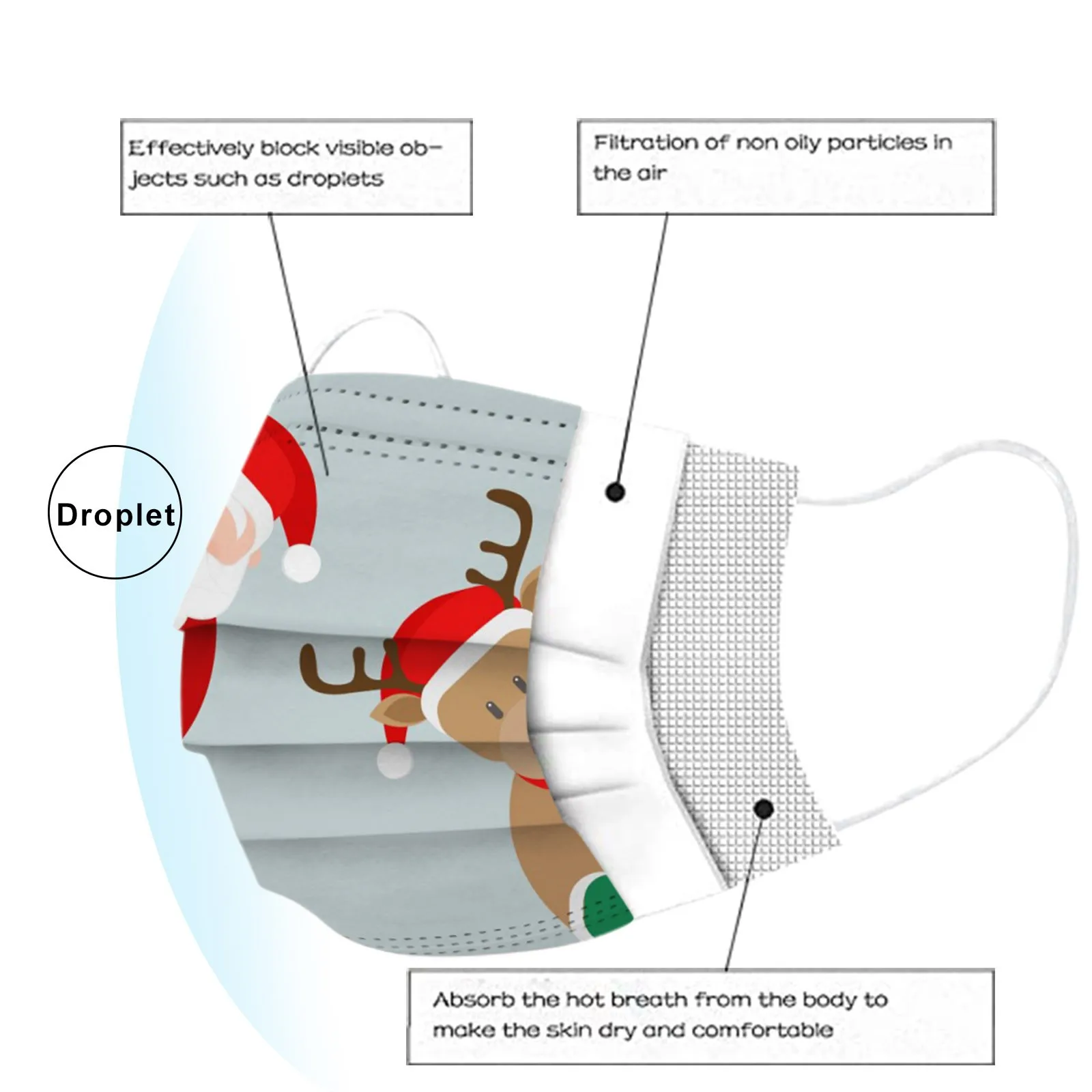 Effectively block visible objects such as droplets

Filtration of non oily particles in the air

Droplet

Absorb the hot breath from the body to make the skin dry and comfortable