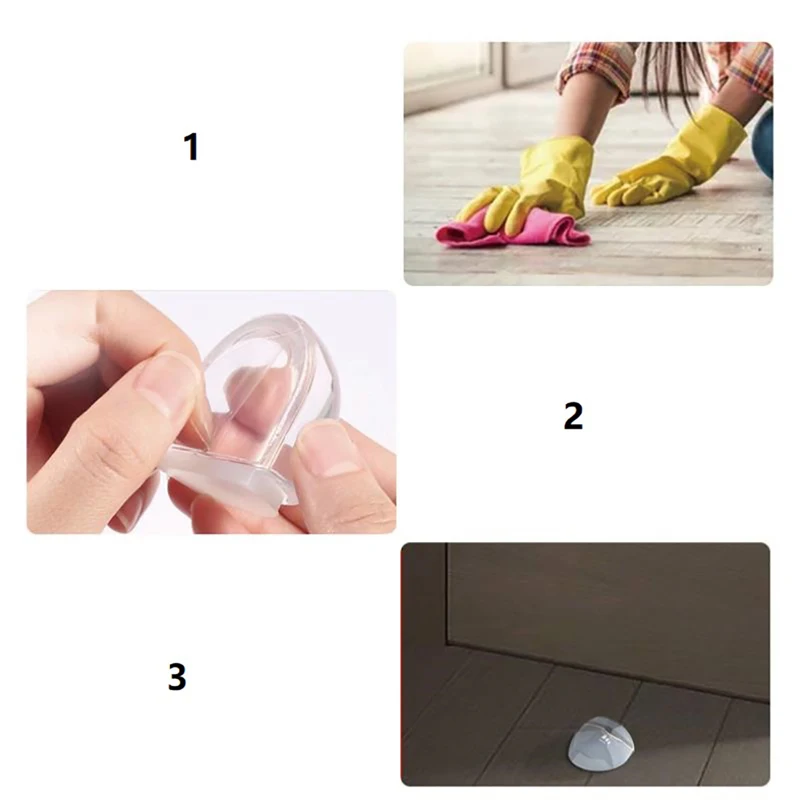 1

2

3