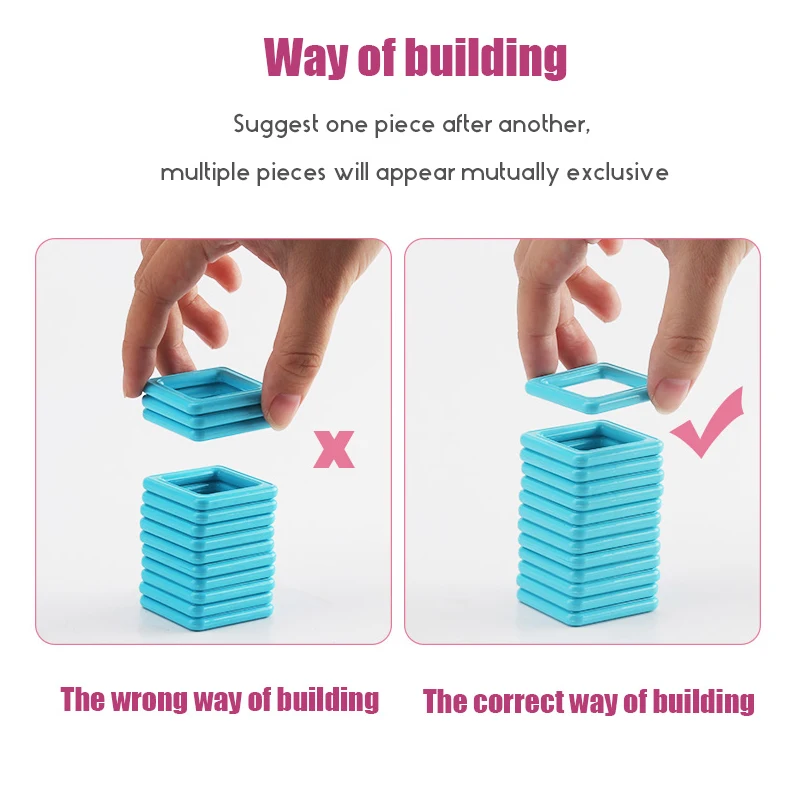 Way of building

Suggest one piece after another, multiple pieces will appear mutually exclusive

x

The wrong way of building

The correct way of building