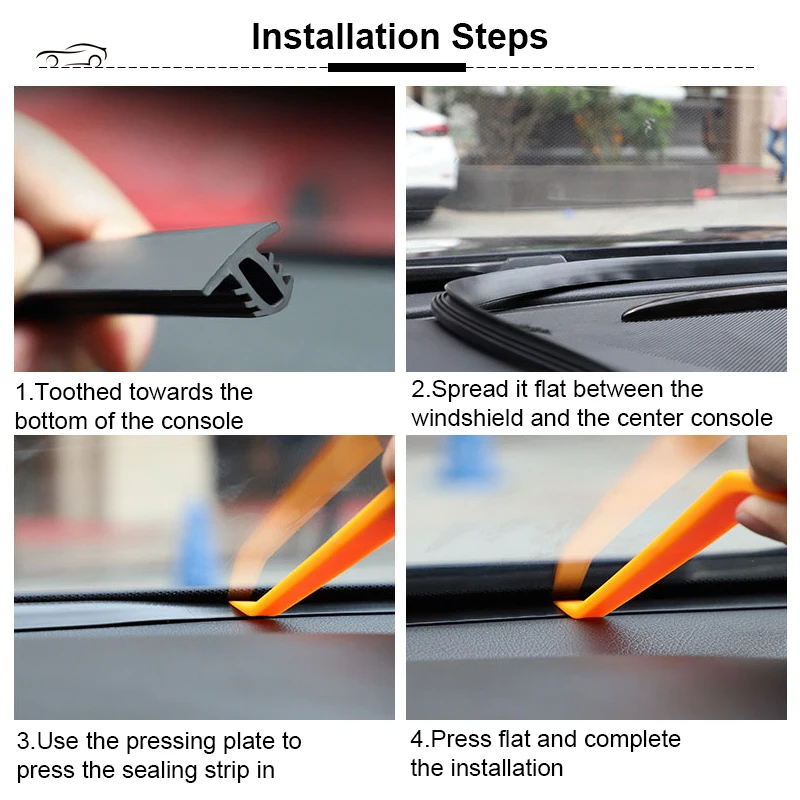 Installation Steps

1.Toothed towards the bottom of the console

2.Spread it flat between the windshield and the center console

3.Use the pressing plate to press the sealing strip in

4.Press flat and complete the installation