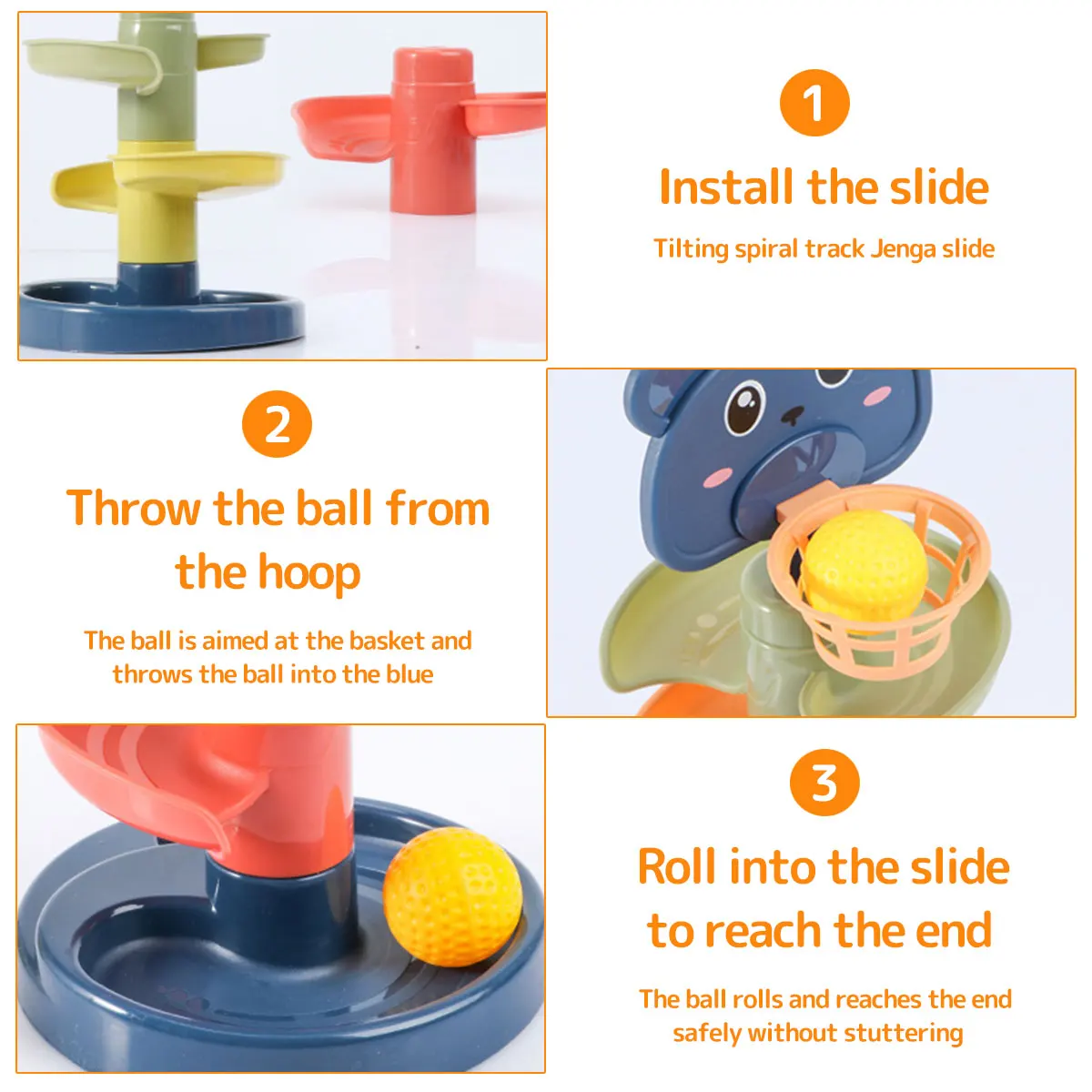 1

Install the slide

Tilting spiral track Jenga slide

2

Throw the ball from the hoop

The ball is aimed at the basket and throws the ball into the blue

3

Roll into the slide to reach the end

The ball rolls and reaches the end safely without stuttering