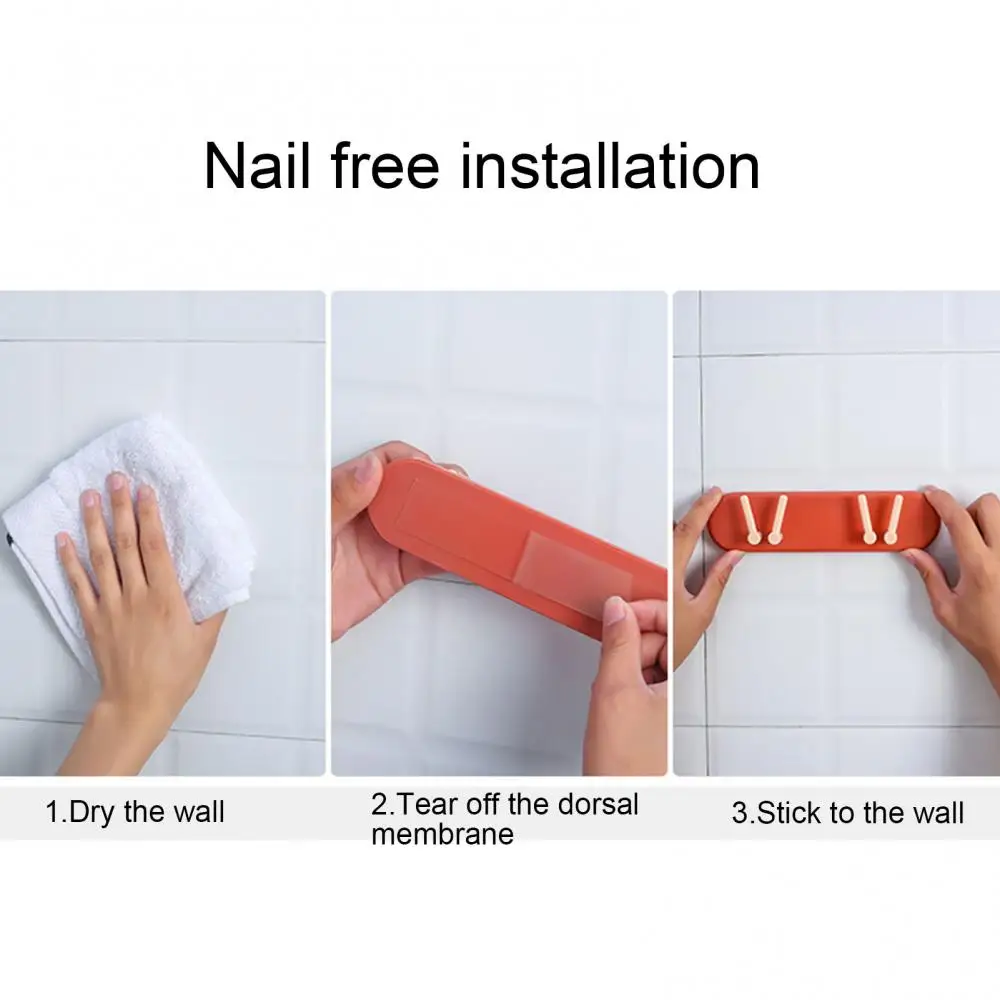 Nail free installation

1.Dry the wall

2.Tear off the dorsal membrane

3.Stick to the wall