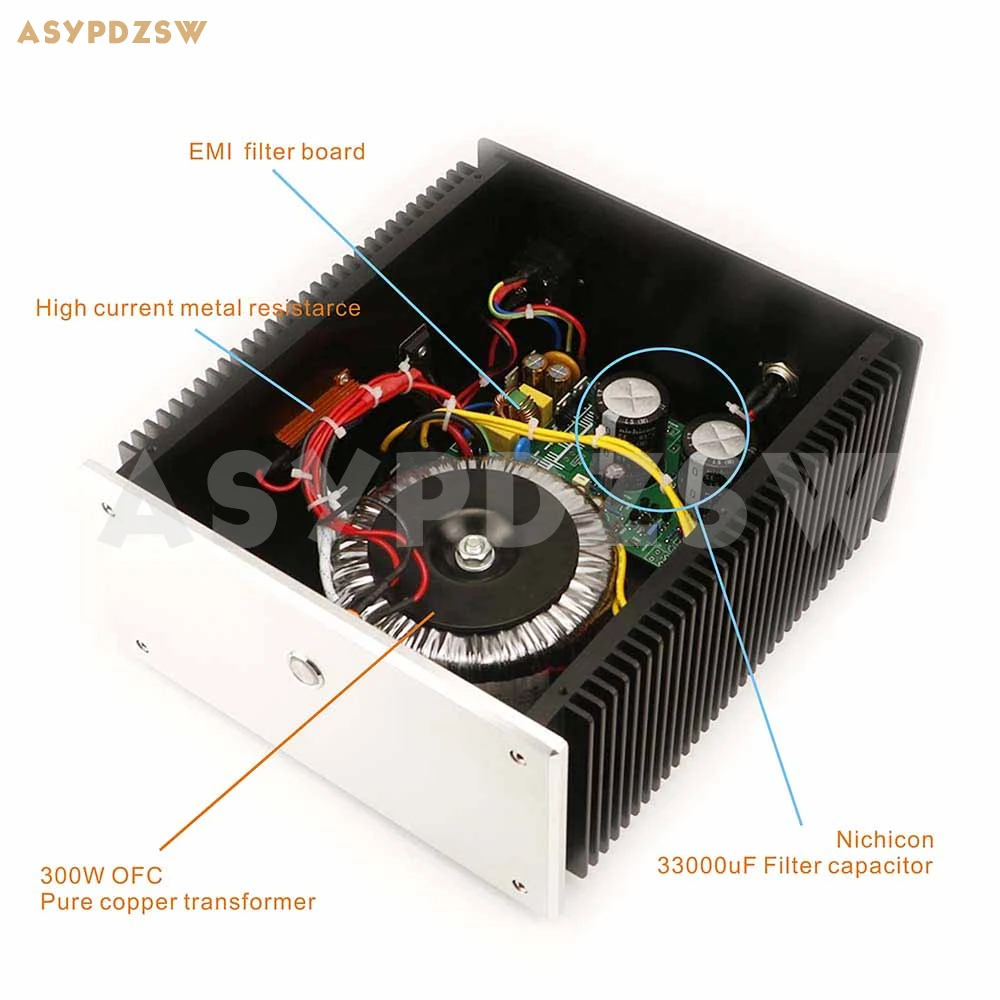 ASYPDZSW

EMI filter board

High current metal resistarce

ASYPDZSW

Nichicon
33000uF Filter capacitor

300W OFC
Pure copper transformer