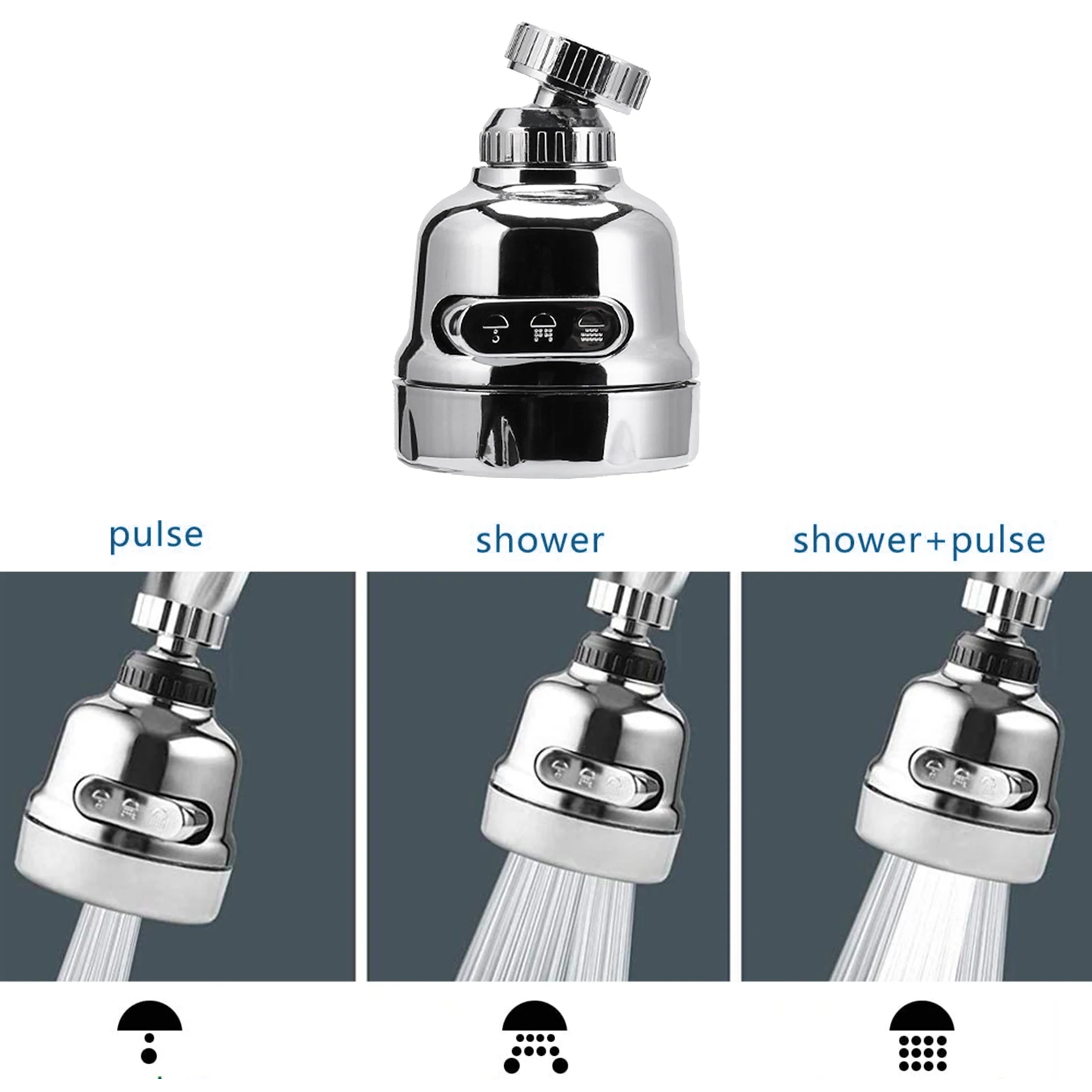 pulse

shower

shower+pulse