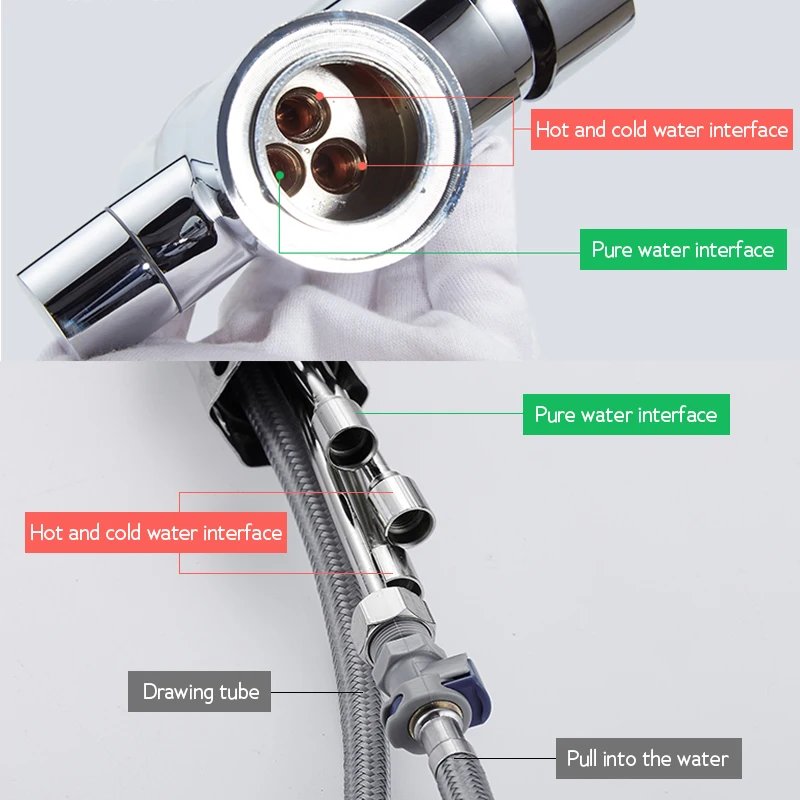 Hot and cold water interface

Pure water interface

Pure water interface

Hot and cold water interface

Drawing tube

Pull into the water