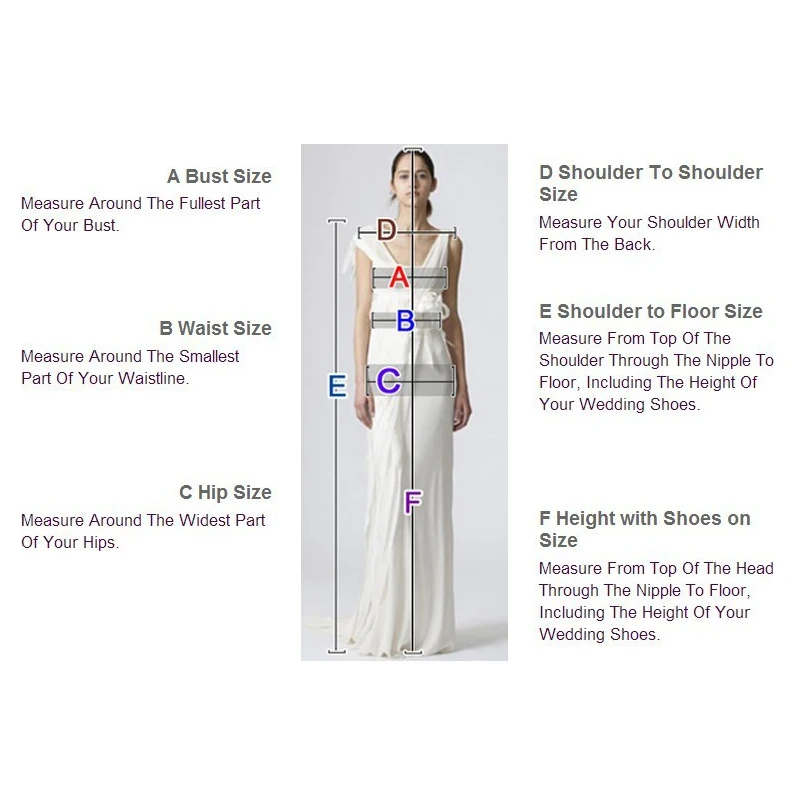 A Bust Size
Measure Around The Fullest Part Of Your Bust.

B Waist Size
Measure Around The Smallest Part Of Your Waistline.

C Hip Size
Measure Around The Widest Part Of Your Hips.

D
A
B
E
C
F

D Shoulder To Shoulder Size
Measure Your Shoulder Width From The Back.

E Shoulder to Floor Size
Measure From Top Of The Shoulder Through The Nipple To Floor, Including The Height Of Your Wedding Shoes.

F Height with Shoes on Size
Measure From Top Of The Head Through The Nipple To Floor, Including The Height Of Your Wedding Shoes.