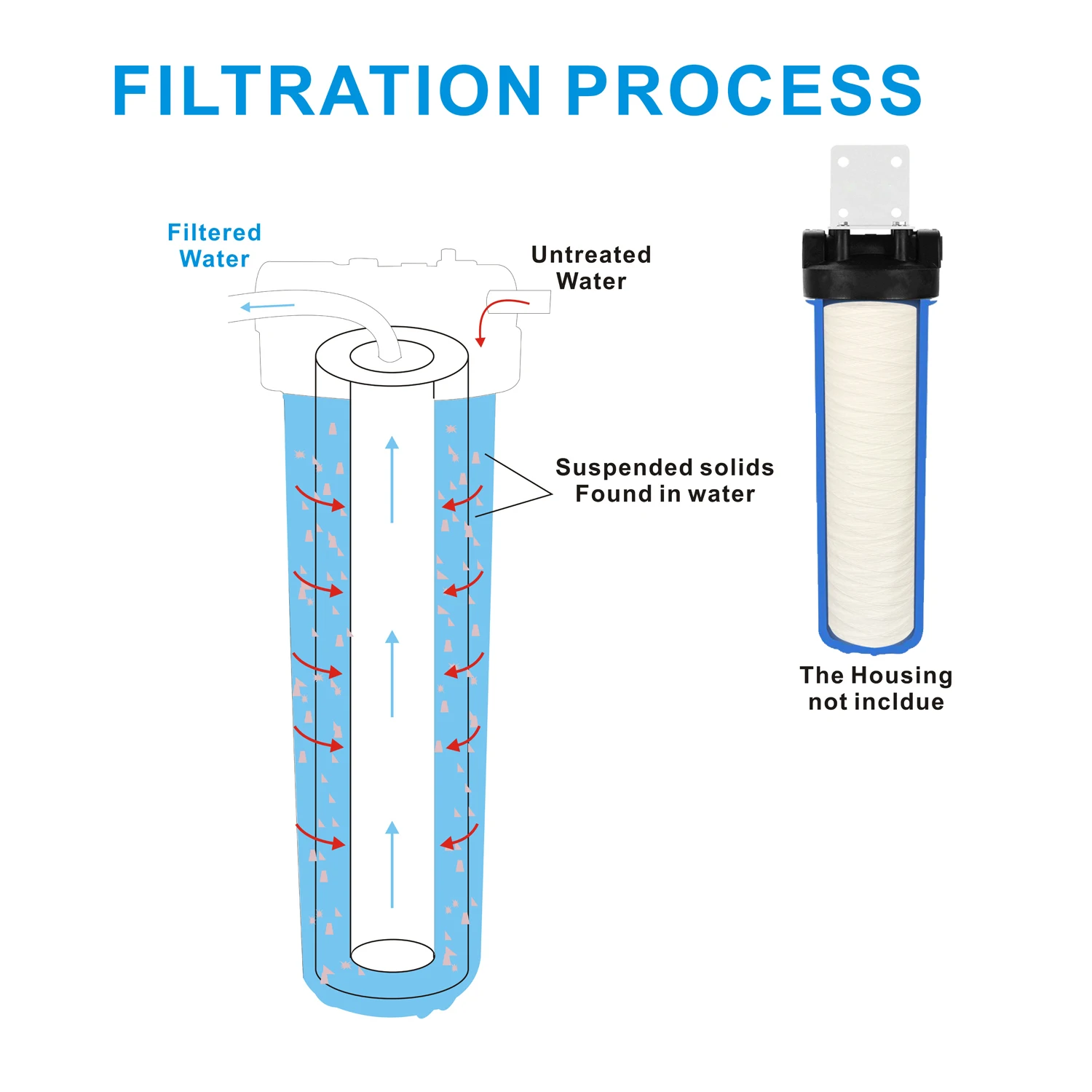 FILTRATION PROCESS

Filtered Water

Untreated Water

Suspended solids Found in water

The Housing not incldue