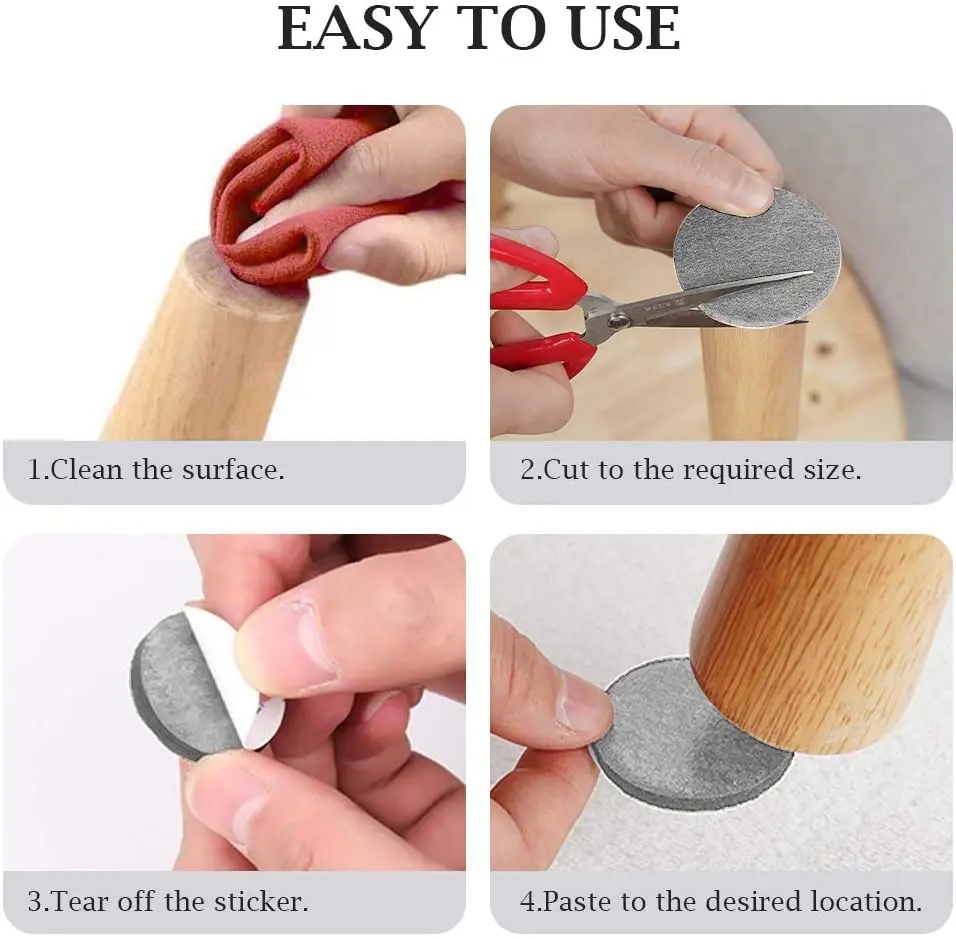 EASY TO USE

1.Clean the surface.

2.Cut to the required size.

3.Tear off the sticker.

4.Paste to the desired location.