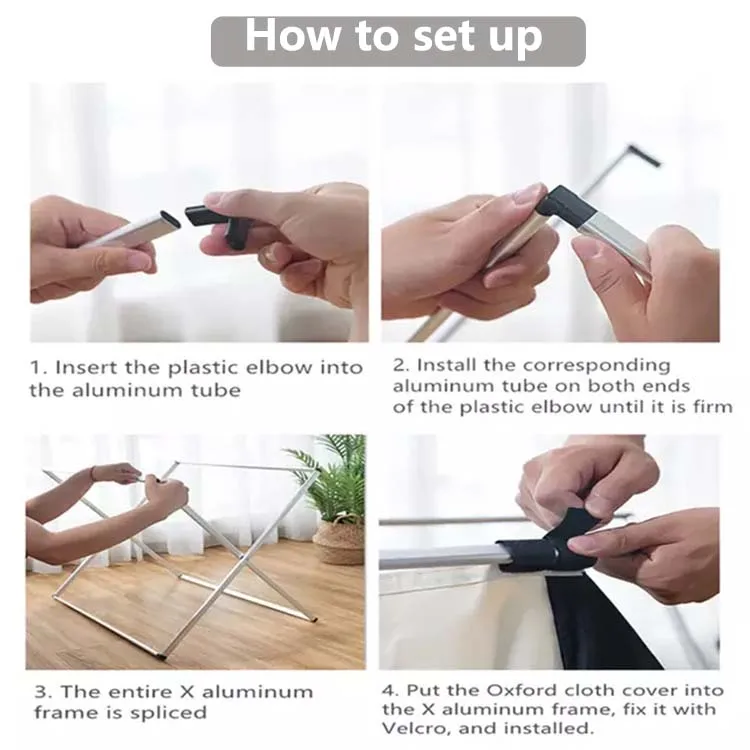 How to set up

1. Insert the plastic elbow into the aluminum tube

2. Install the corresponding aluminum tube on both ends of the plastic elbow until it is firm

3. The entire X aluminum frame is spliced

4. Put the Oxford cloth cover into the X aluminum frame, fix it with Velcro, and installed.