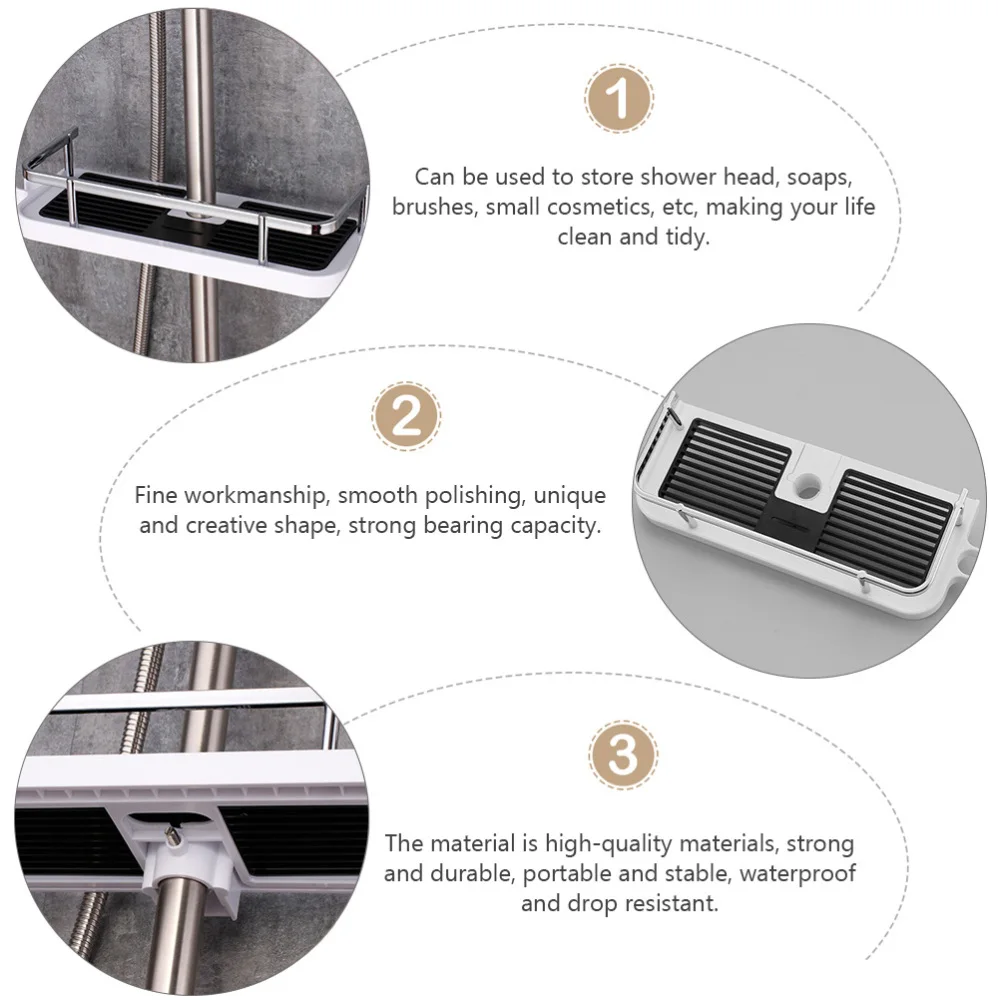 1

Can be used to store shower head, soaps, brushes, small cosmetics, etc, making your life clean and tidy.

2

Fine workmanship, smooth polishing, unique and creative shape, strong bearing capacity.

3

The material is high-quality materials, strong and durable, portable and stable, waterproof and drop resistant.