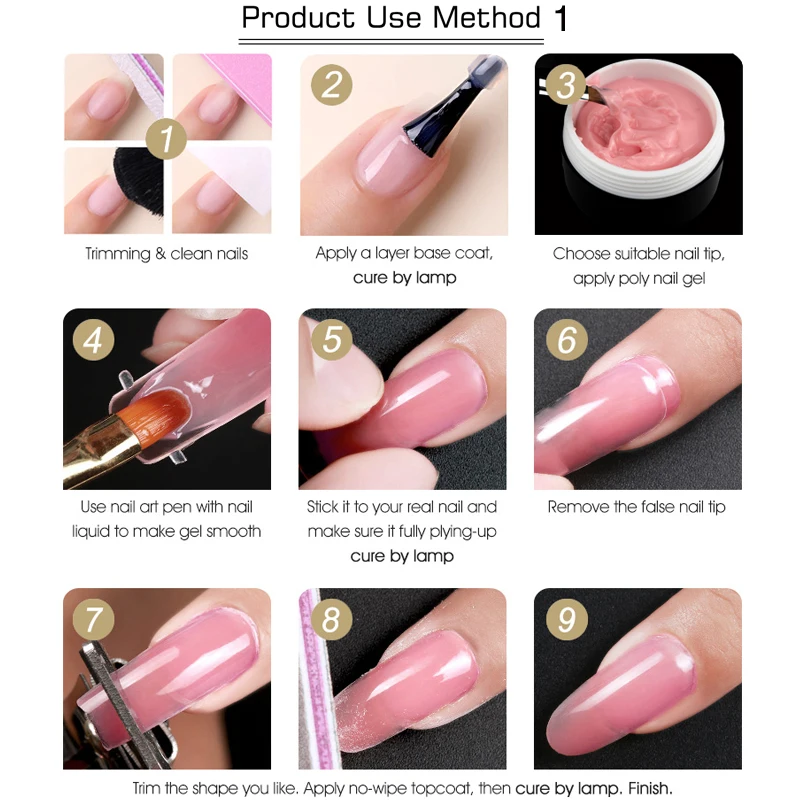 Product Use Method 1

1

Trimming & clean nails

2

Apply a layer base coat, cure by lamp

3

Choose suitable nail tip, apply poly nail gel

4

Use nail art pen with nail liquid to make gel smooth

5

Stick it to your real nail and make sure it fully plying-up cure by lamp

6

Remove the false nail tip

7

8

9

Trim the shape you like. Apply no-wipe topcoat, then cure by lamp. Finish.