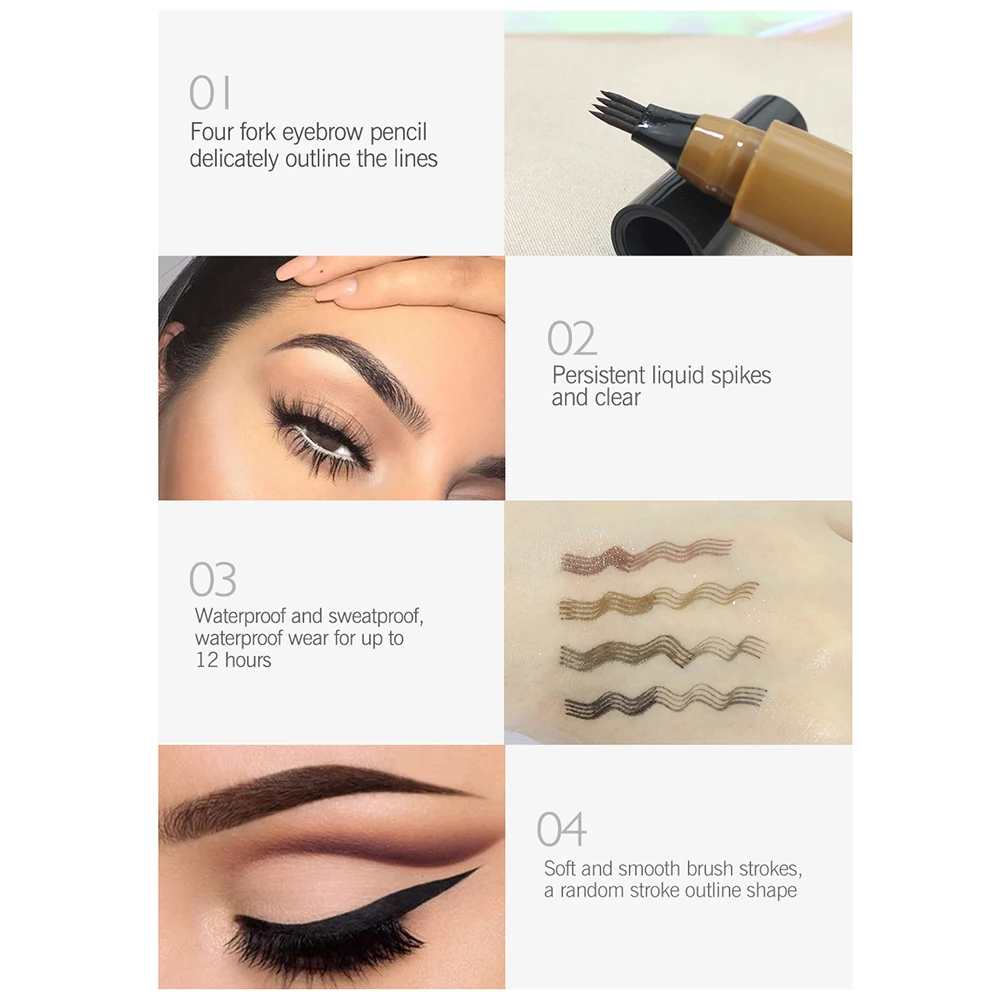 01
Four fork eyebrow pencil delicately outline the lines

02
Persistent liquid spikes and clear

03
Waterproof and sweatproof, waterproof wear for up to 12 hours

04
Soft and smooth brush strokes, a random stroke outline shape