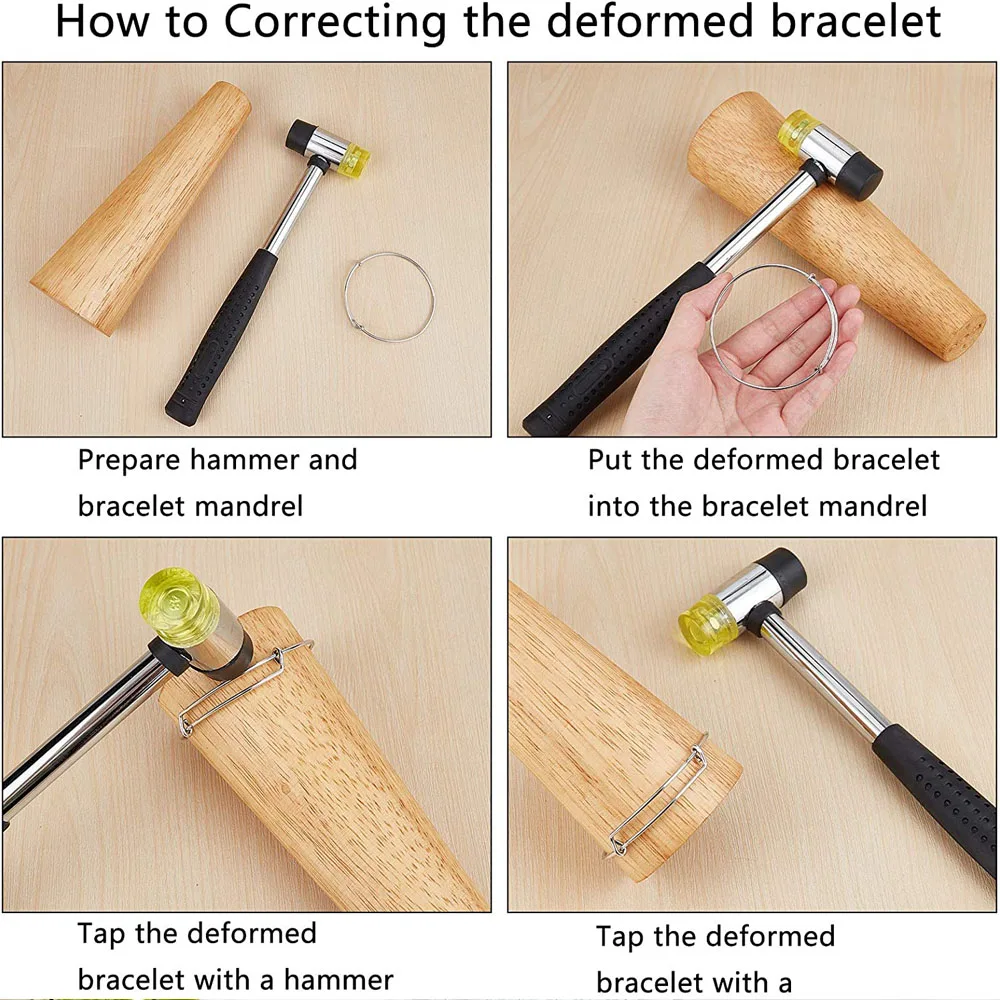 How to Correcting the deformed bracelet

Prepare hammer and bracelet mandrel

Put the deformed bracelet into the bracelet mandrel

Tap the deformed bracelet with a hammer

Tap the deformed bracelet with a