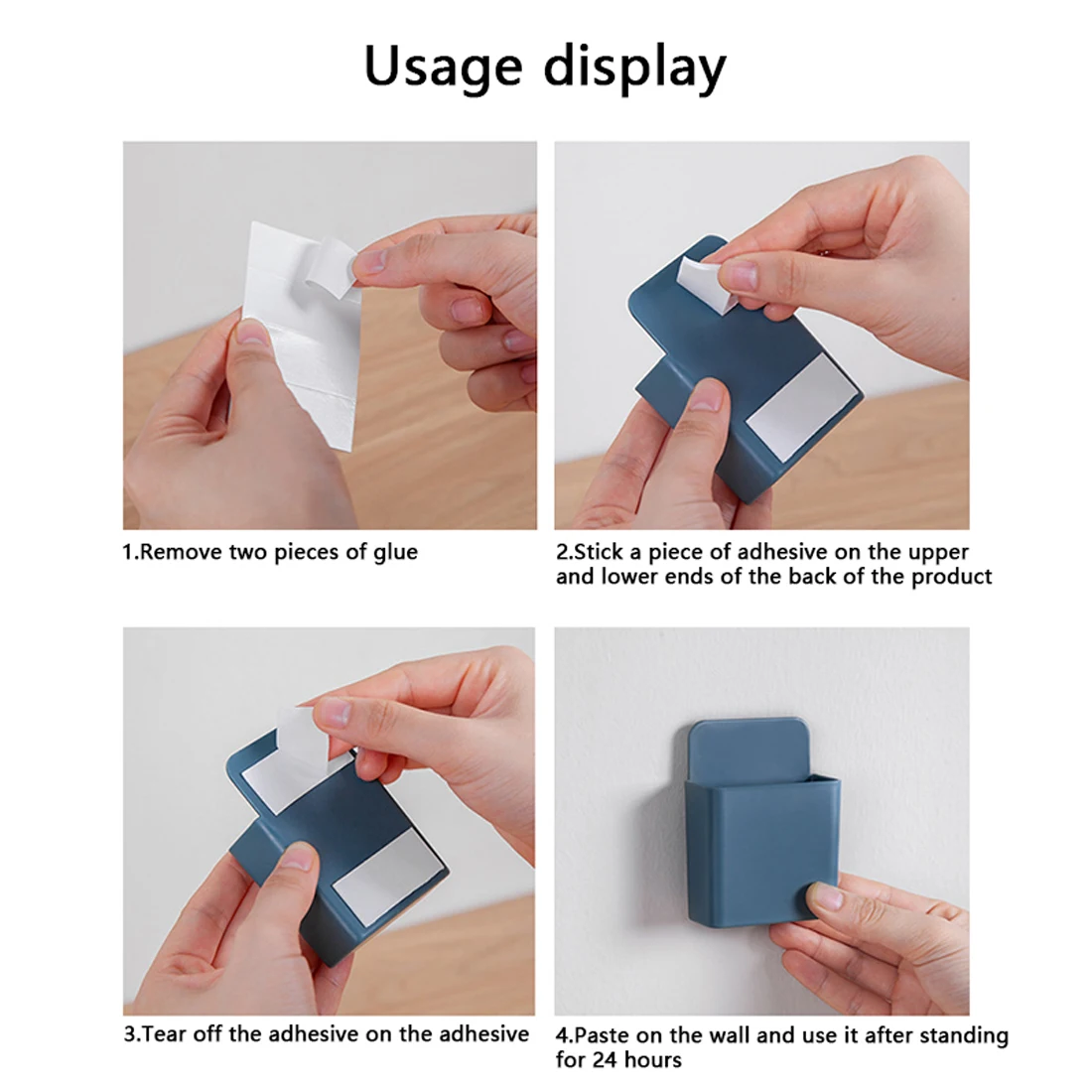 Usage display

1.Remove two pieces of glue

2.Stick a piece of adhesive on the upper and lower ends of the back of the product

3.Tear off the adhesive on the adhesive

4.Paste on the wall and use it after standing for 24 hours