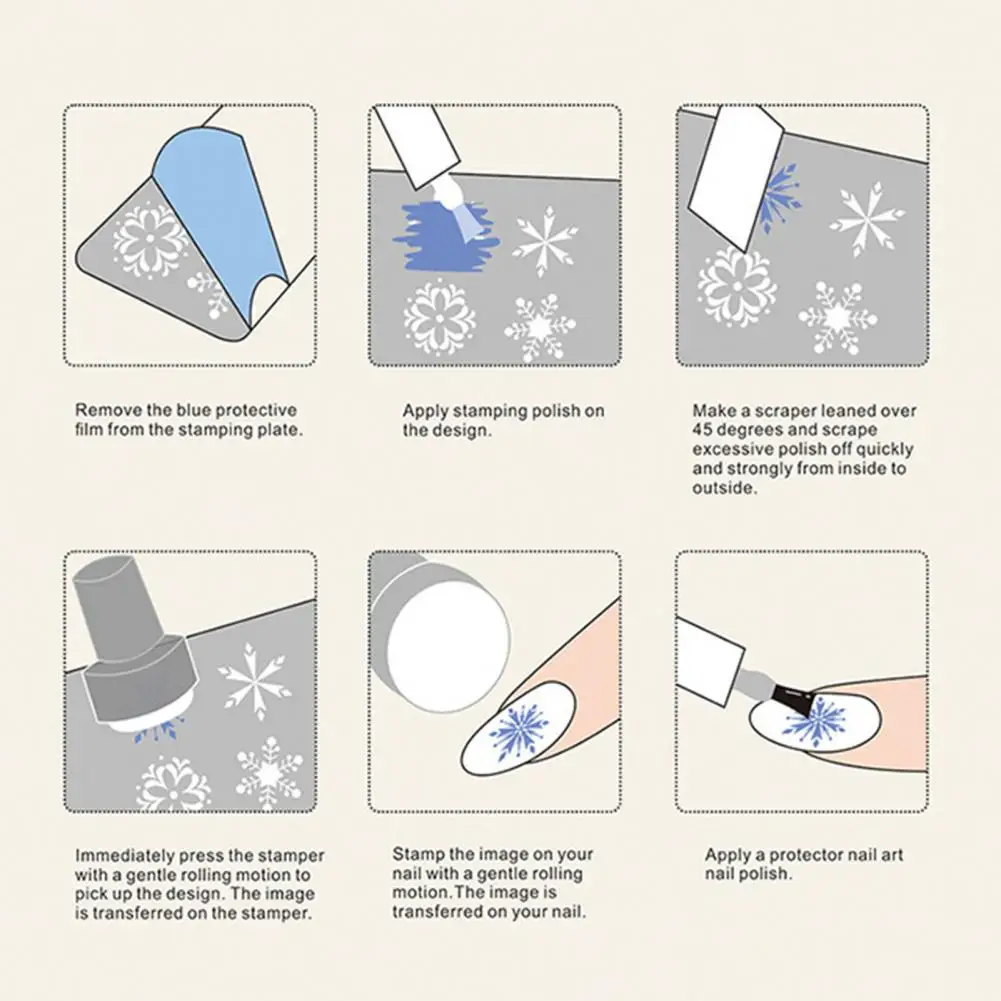 Remove the blue protective film from the stamping plate.

Apply stamping polish on the design.

Make a scraper leaned over 45 degrees and scrape excessive polish off quickly and strongly from inside to outside.

Immediately press the stamper with a gentle rolling motion to pick up the design. The image is transferred on the stamper.

Stamp the image on your nail with a gentle rolling motion.The image is transferred on your nail.

Apply a protector nail art nail polish.