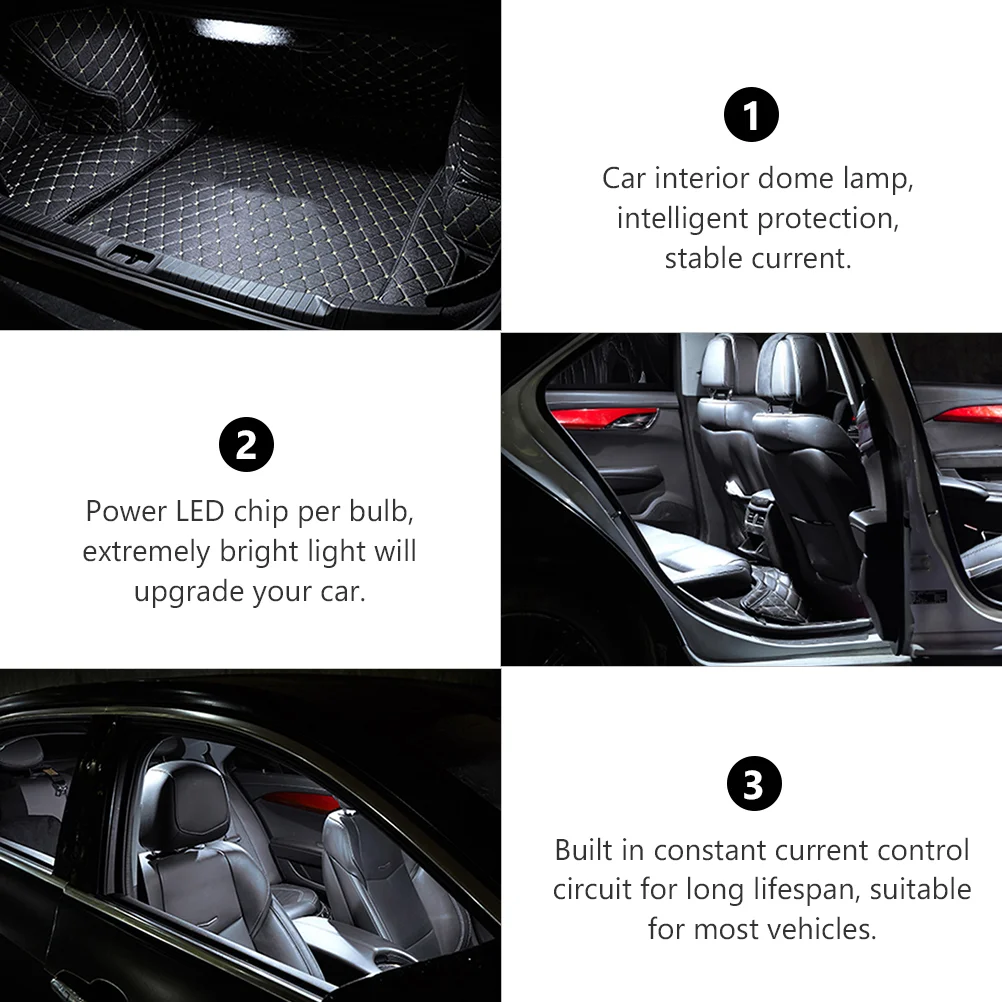 1

Car interior dome lamp, intelligent protection, stable current.

2

Power LED chip per bulb, extremely bright light will upgrade your car.

3

Built in constant current control circuit for long lifespan, suitable for most vehicles.