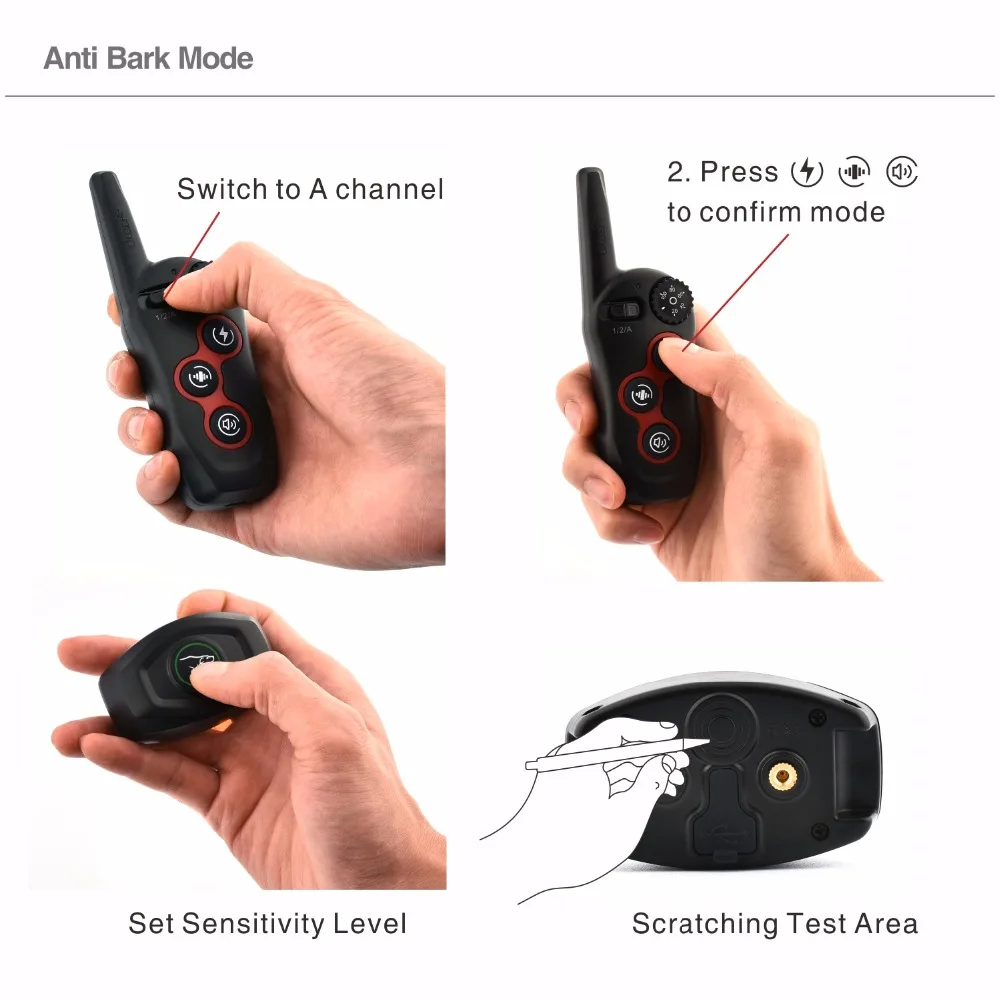 Anti Bark Mode

Switch to A channel

1/2/A

2. Press

to confirm mode

1/2/A

Set Sensitivity Level

Scratching Test Area