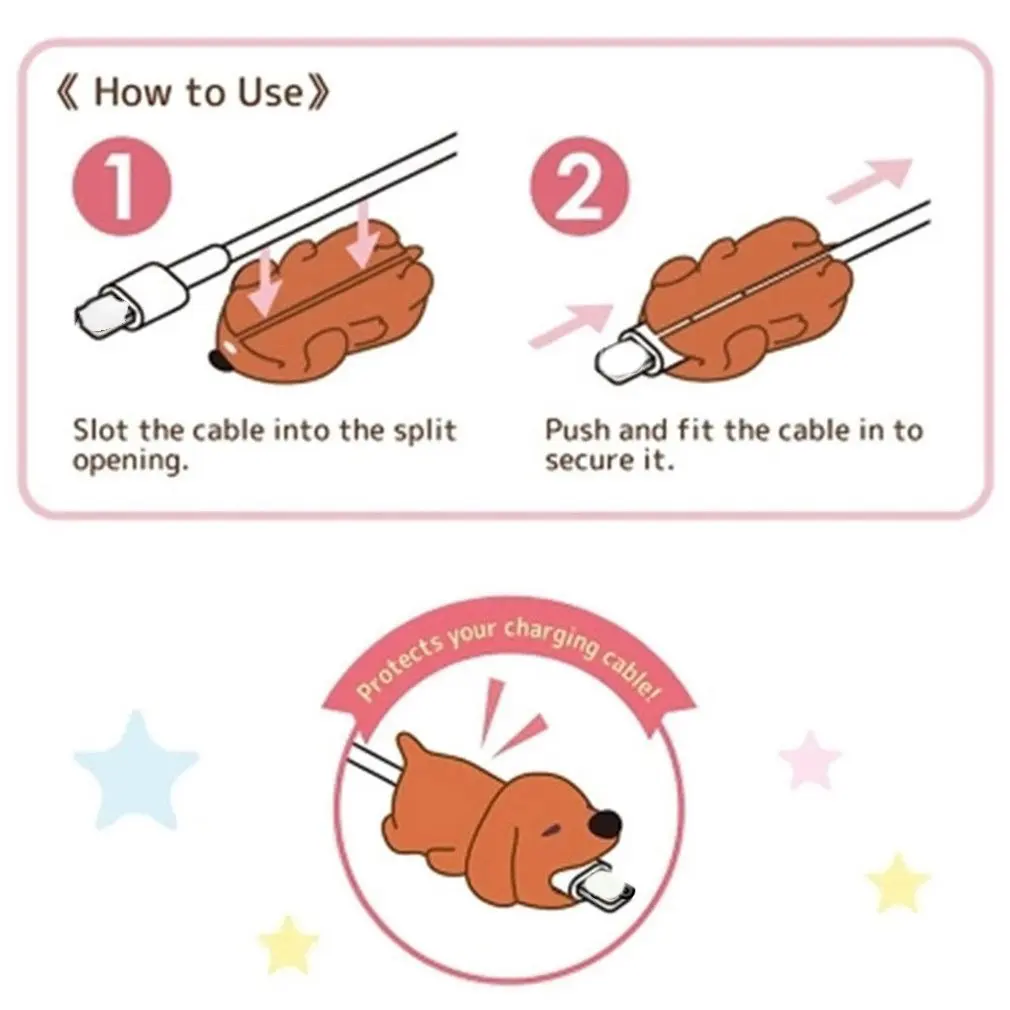 《 How to Use》

1

Slot the cable into the split opening.

2

Push and fit the cable in to secure it.

Protects your charging cable!