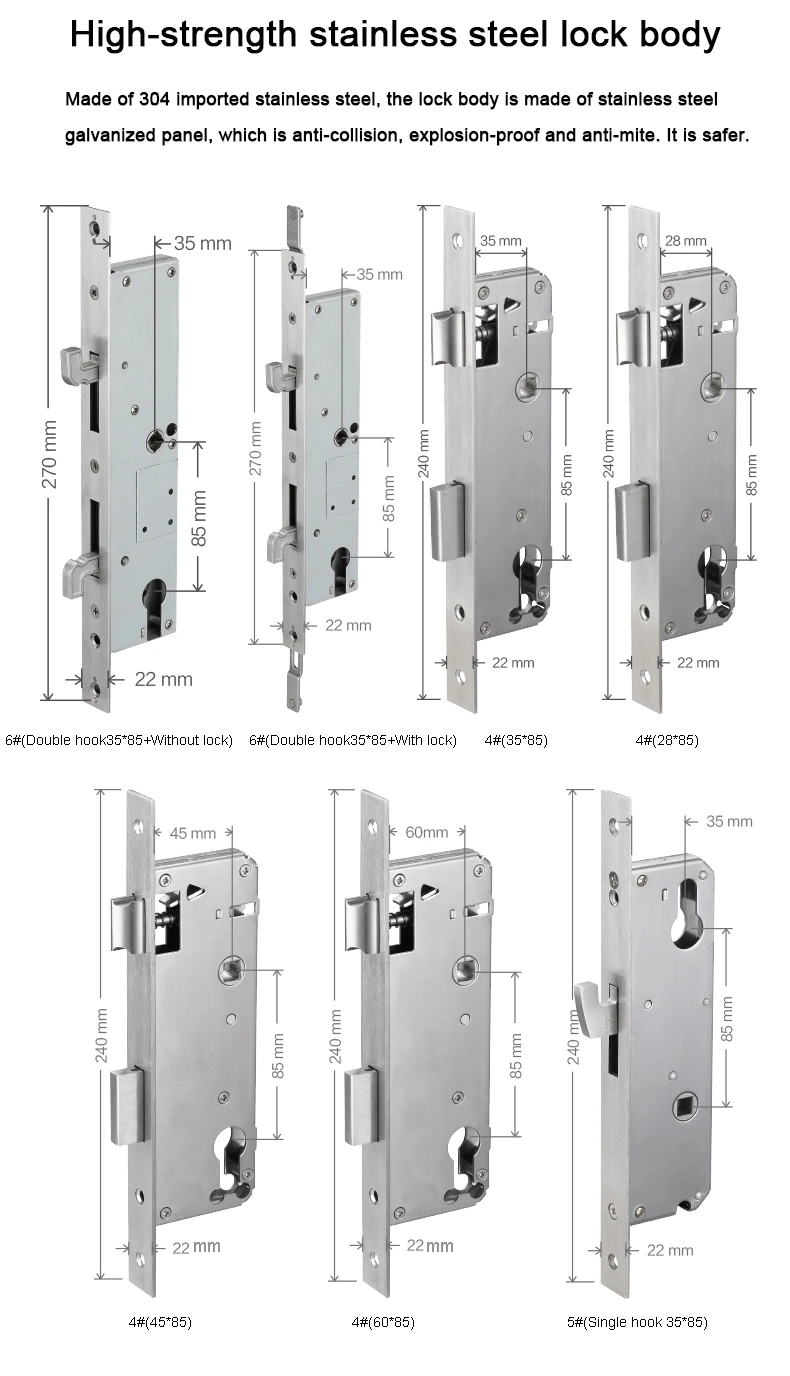 High-strength stainless steel lock body

Made of 304 imported stainless steel, the lock body is made of stainless steel galvanized panel, which is anti-collision, explosion-proof and anti-mite. It is safer.

270 mm
35 mm
85 mm
22 mm
6#(Double hook35*85+Without lock)

270 mm
35 mm
85 mm
22 mm
6#(Double hook35*85+With lock)

240 mm
35 mm
85 mm
22 mm
4#(35*85)

240 mm
28 mm
85 mm
22 mm
4#(28*85)

240 mm
45 mm
85 mm
22 mm
4#(45*85)

240 mm
60mm
85 mm
22 mm
4#(60*85)

240 mm
35 mm
85 mm
22 mm
5#(Single hook 35*85)