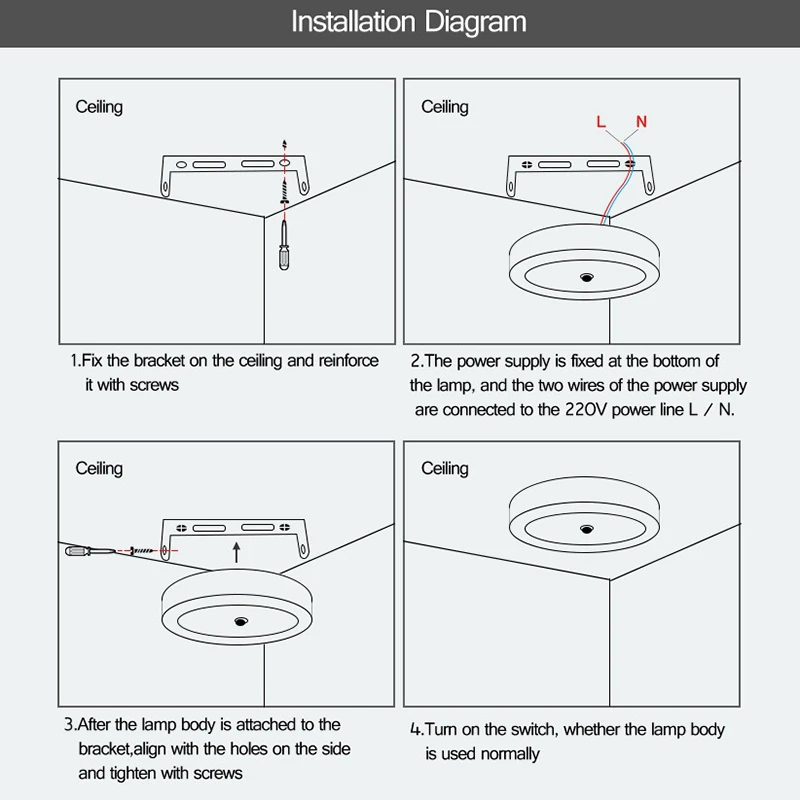 Installation Diagram

Ceiling

1.Fix the bracket on the ceiling and reinforce it with screws

Ceiling

L N

2.The power supply is fixed at the bottom of the lamp, and the two wires of the power supply are connected to the 220V power line L / N.

Ceiling

3.After the lamp body is attached to the bracket,align with the holes on the side and tighten with screws

Ceiling

4.Turn on the switch, whether the lamp body is used normally