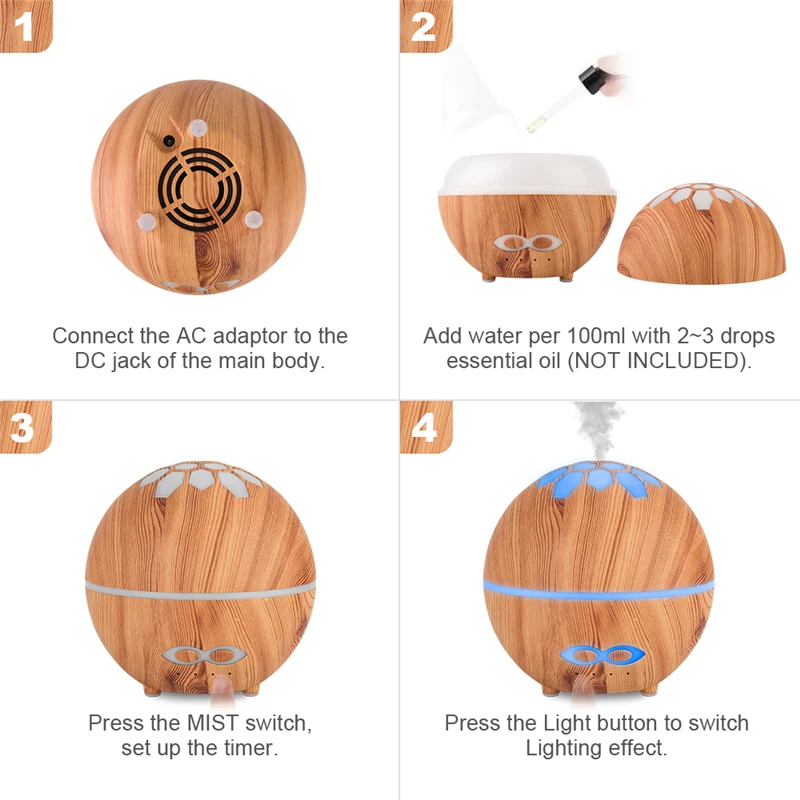 1

Connect the AC adaptor to the DC jack of the main body.

2

Add water per 100ml with 2~3 drops essential oil (NOT INCLUDED).

3

Press the MIST switch, set up the timer.

4

Press the Light button to switch Lighting effect.