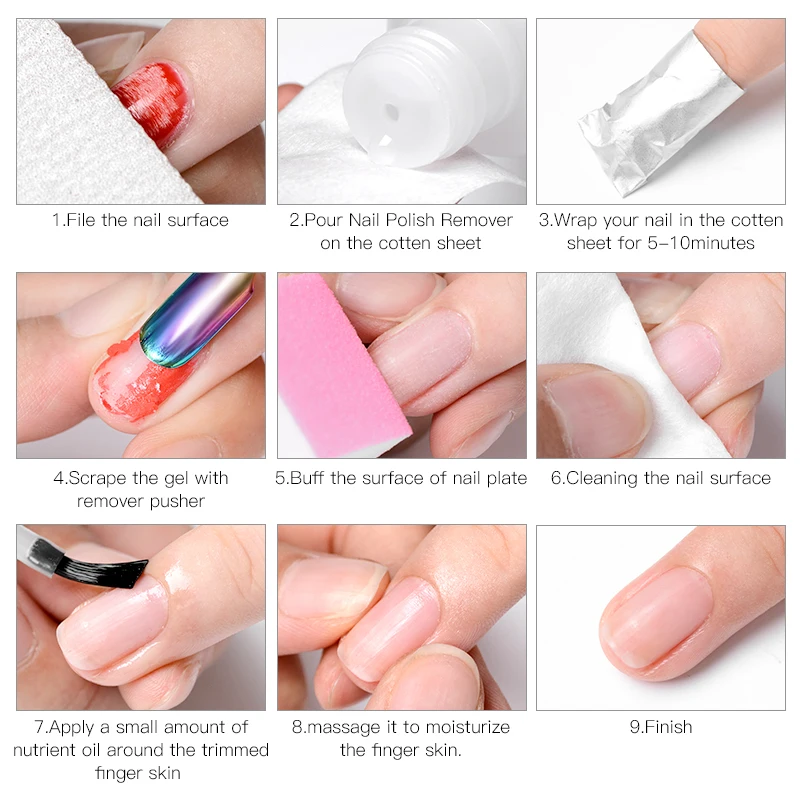 1.File the nail surface

2.Pour Nail Polish Remover on the cotten sheet

3.Wrap your nail in the cotten sheet for 5-10minutes

4.Scrape the gel with remover pusher

5.Buff the surface of nail plate

6.Cleaning the nail surface

7.Apply a small amount of nutrient oil around the trimmed finger skin

8.massage it to moisturize the finger skin.

9.Finish