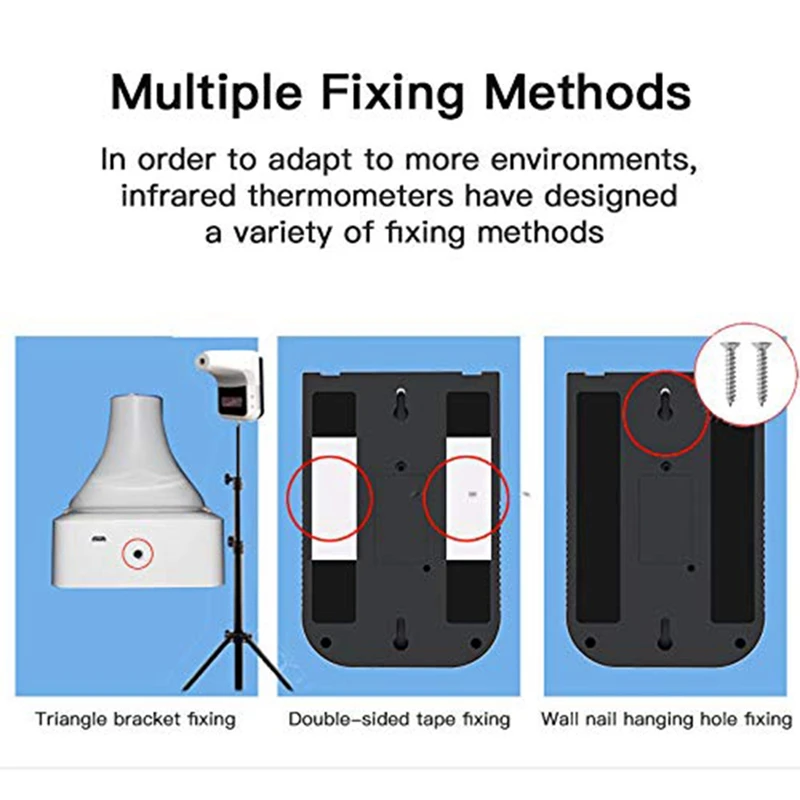 Multiple Fixing Methods

In order to adapt to more environments, infrared thermometers have designed a variety of fixing methods

Triangle bracket fixing

Double-sided tape fixing

Wall nail hanging hole fixing