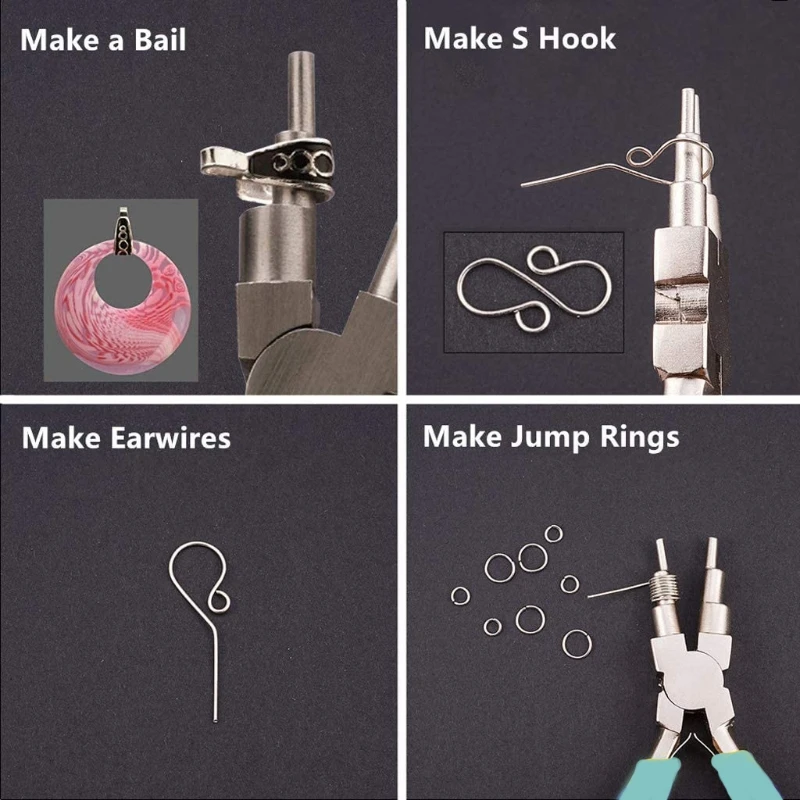 Make a Bail

Make S Hook

Make Earwires

Make Jump Rings