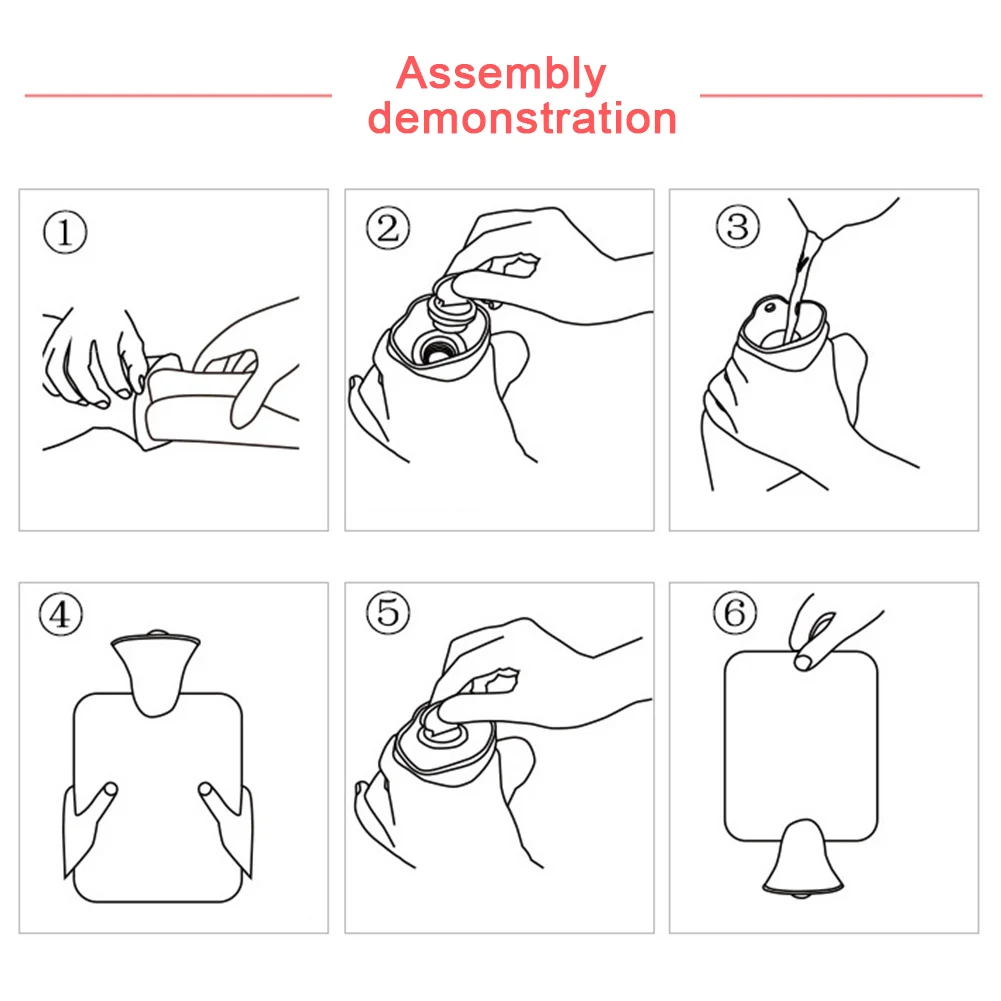 Assembly demonstration

①

②

③

④

⑤

⑥