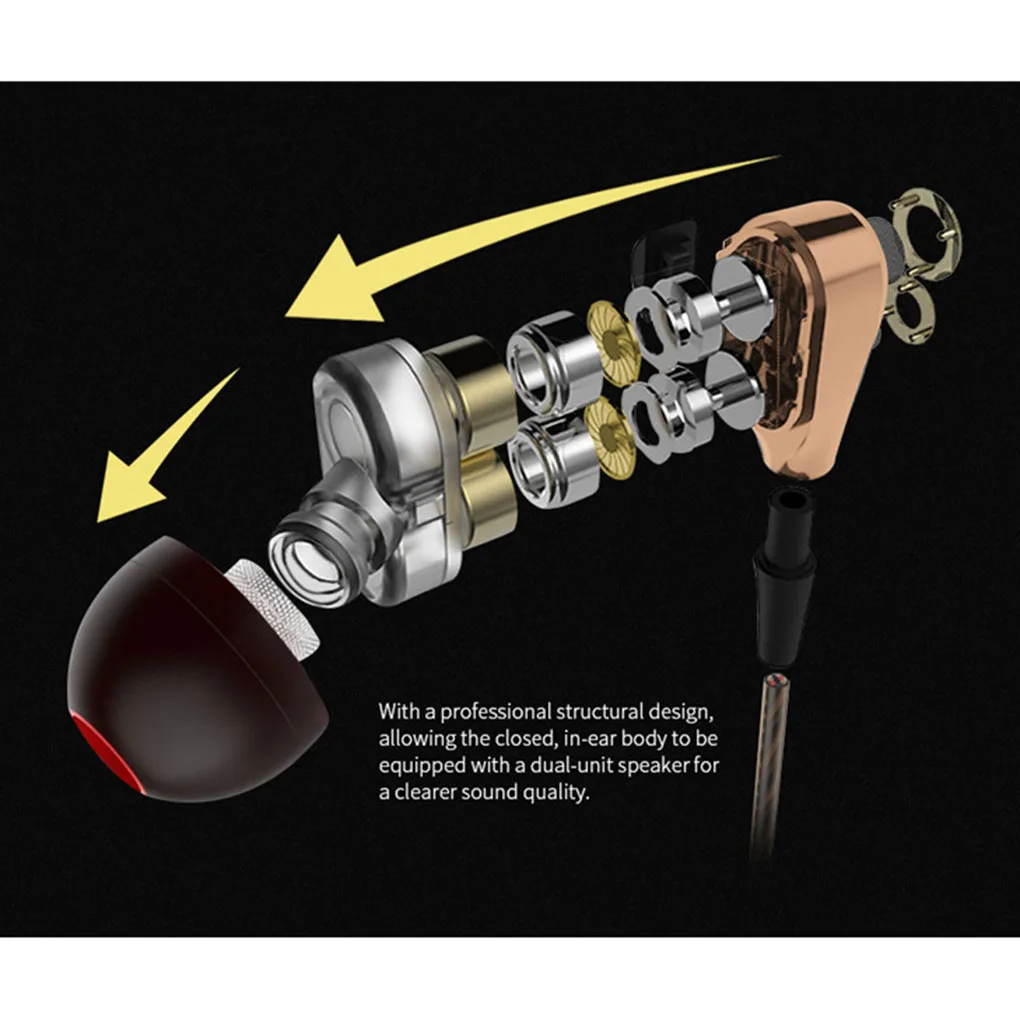 With a professional structural design, allowing the closed, in-ear body to be equipped with a dual-unit speaker for a clearer sound quality.