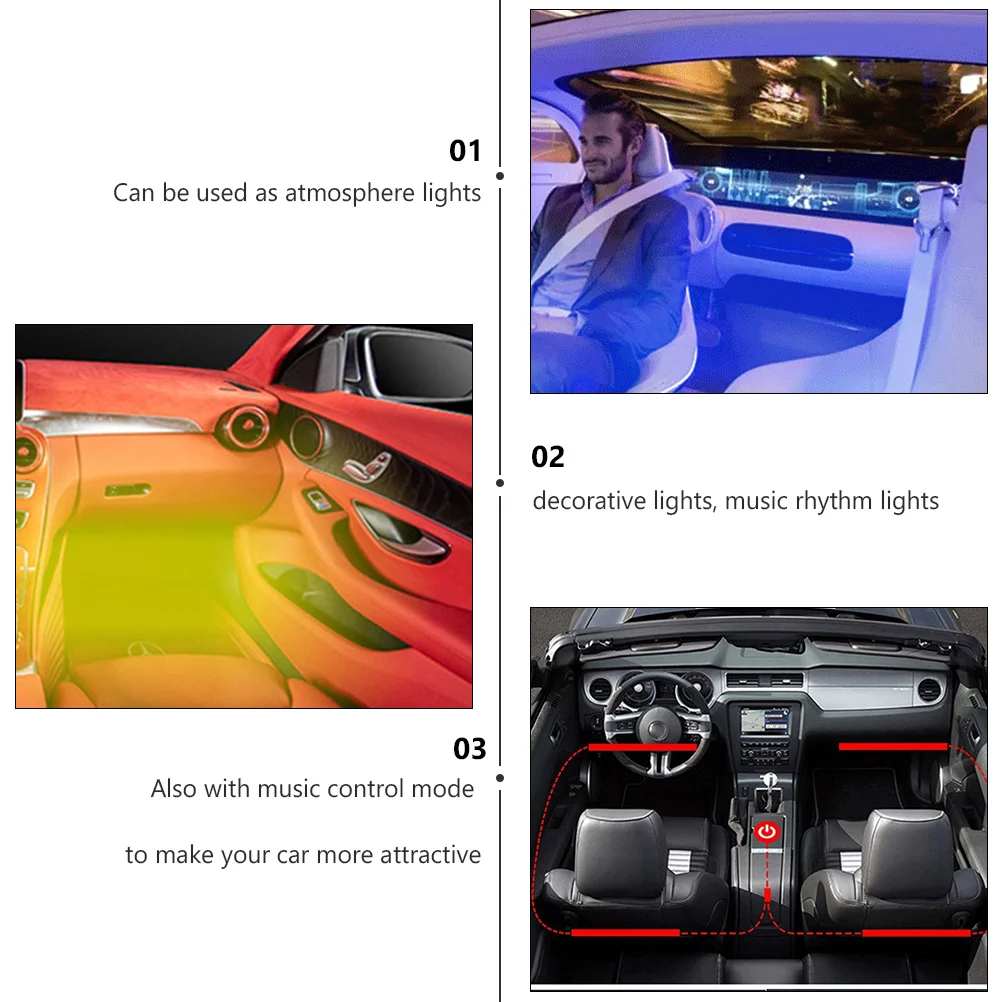 01
Can be used as atmosphere lights

02
decorative lights, music rhythm lights

03
Also with music control mode

to make your car more attractive